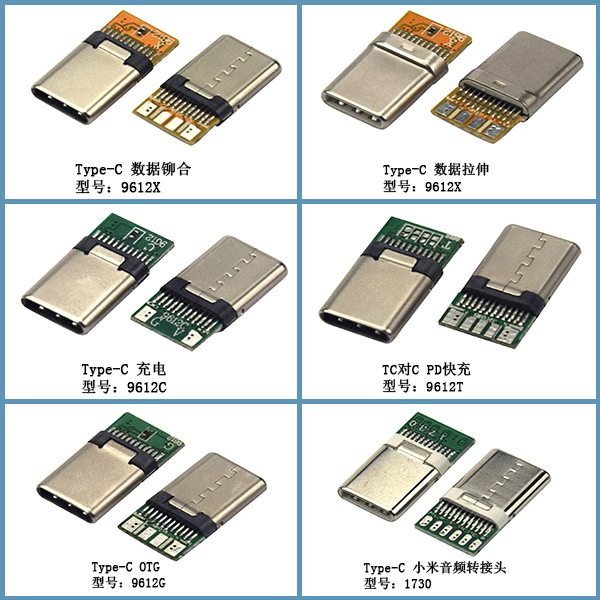 Type-C 数据铆合
型号：9612X

Type-C 数据拉伸
型号：9612X

Type-C 充电
型号：9612C

TC对C PD快充
型号：9612T

Type-C OTG
型号：9612G

Type-C 小米音频转接头
型号：1730