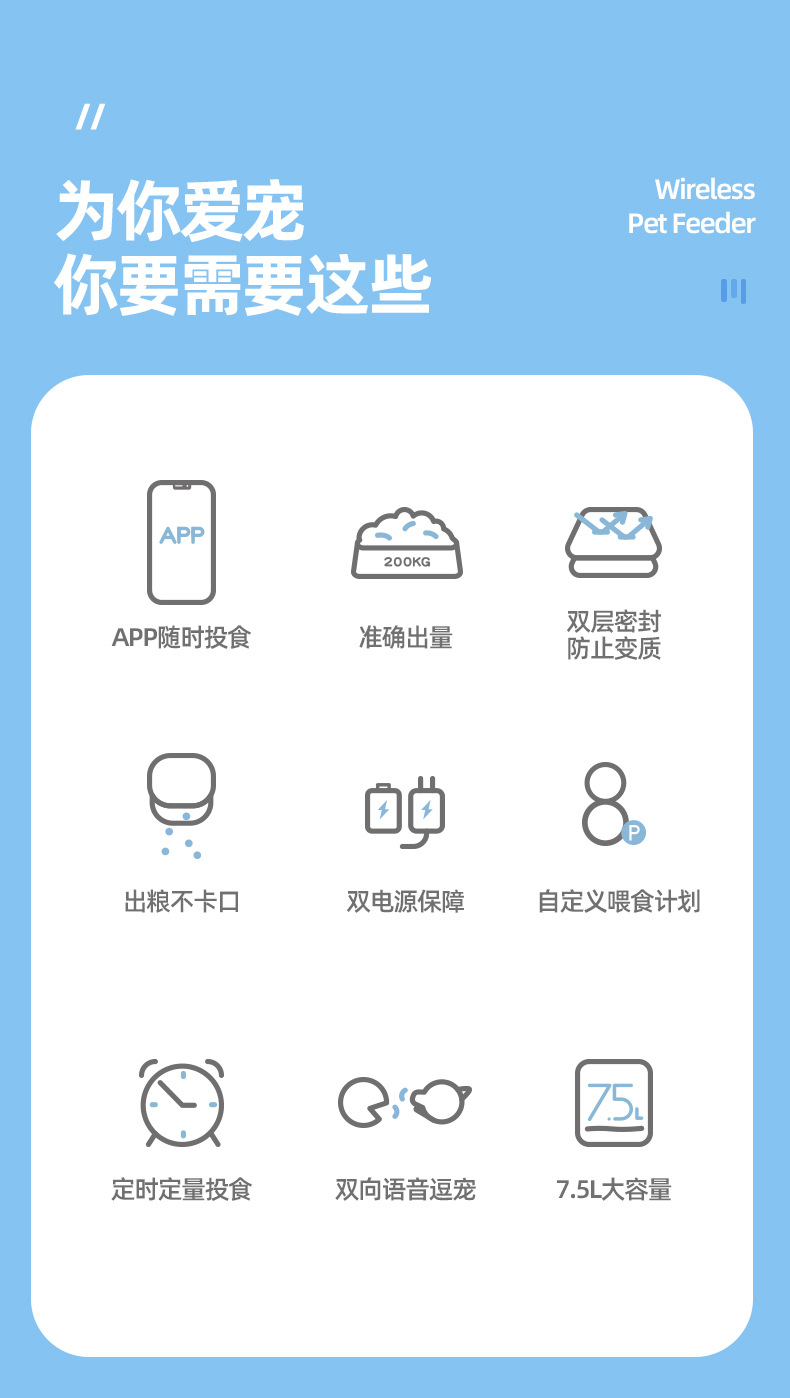 //

为你爱宠
你要需要这些

Wireless
Pet Feeder

APP

APP随时投食

200KG

准确出量

双层密封
防止变质

出粮不卡口

双电源保障

P

自定义喂食计划

定时定量投食

双向语音逗宠

7.5L

7.5L大容量