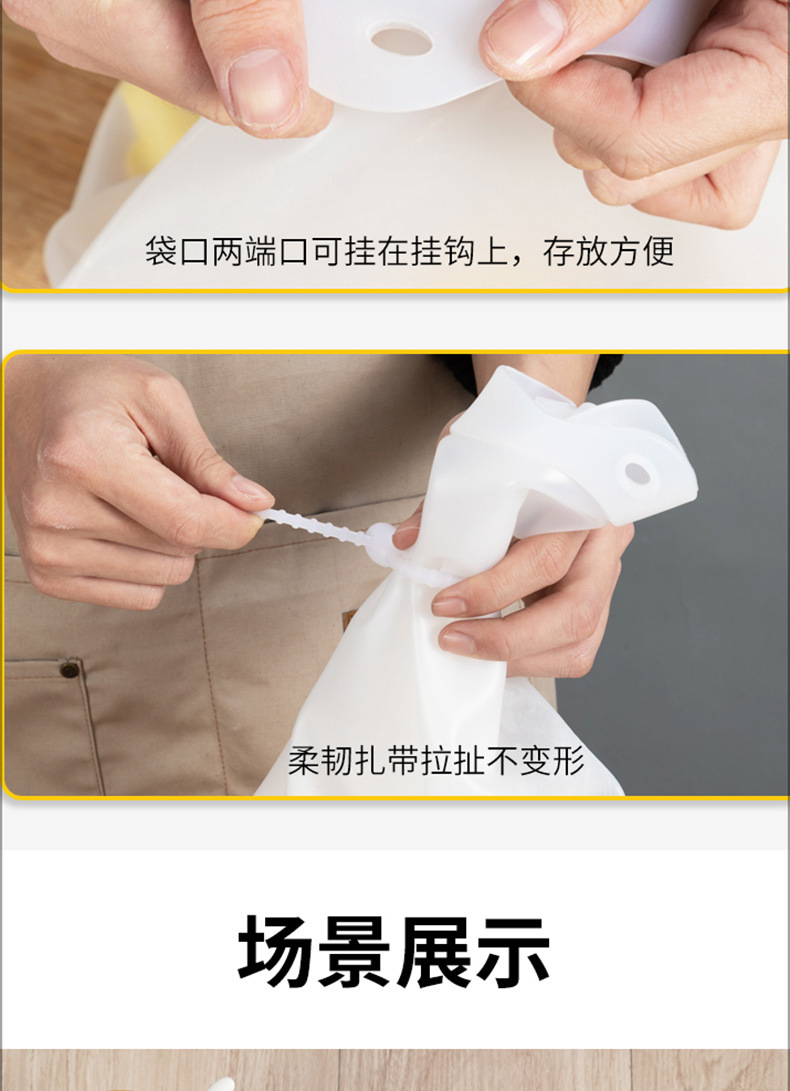 袋口两端口可挂在挂钩上，存放方便

柔韧扎带拉扯不变形

场景展示