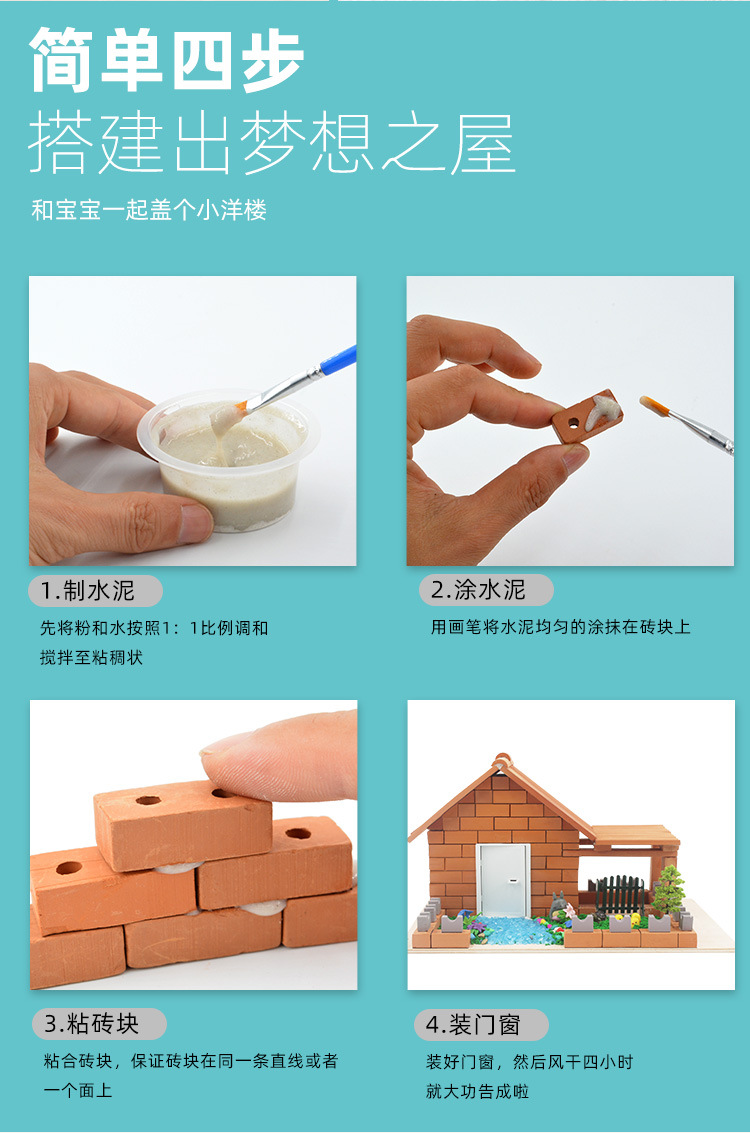 简单四步

搭建出梦想之屋

和宝宝一起盖个小洋楼

1.制水泥

先将粉和水按照1：1比例调和搅拌至粘稠状

2.涂水泥

用画笔将水泥均匀的涂抹在砖块上

3.粘砖块

粘合砖块，保证砖块在同一条直线或者一个面上

4.装门窗

装好门窗，然后风干四小时就大功告成啦