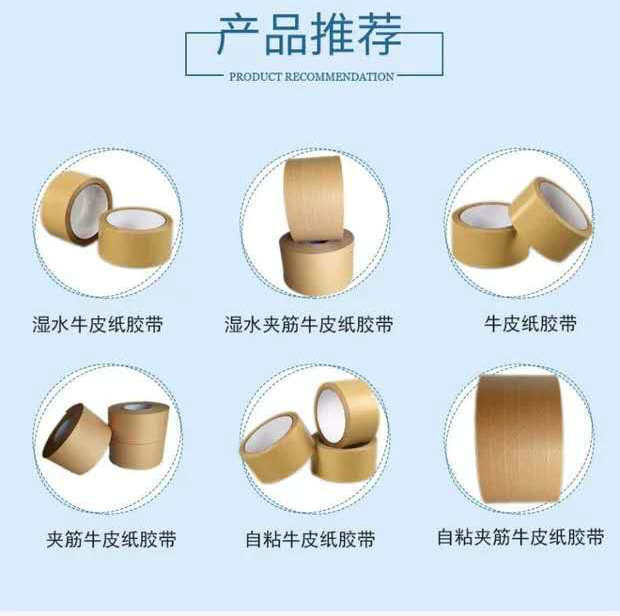 产品推荐
PRODUCT RECOMMENDATION

湿水牛皮纸胶带

湿水夹筋牛皮纸胶带

牛皮纸胶带

夹筋牛皮纸胶带

自粘牛皮纸胶带

自粘夹筋牛皮纸胶带