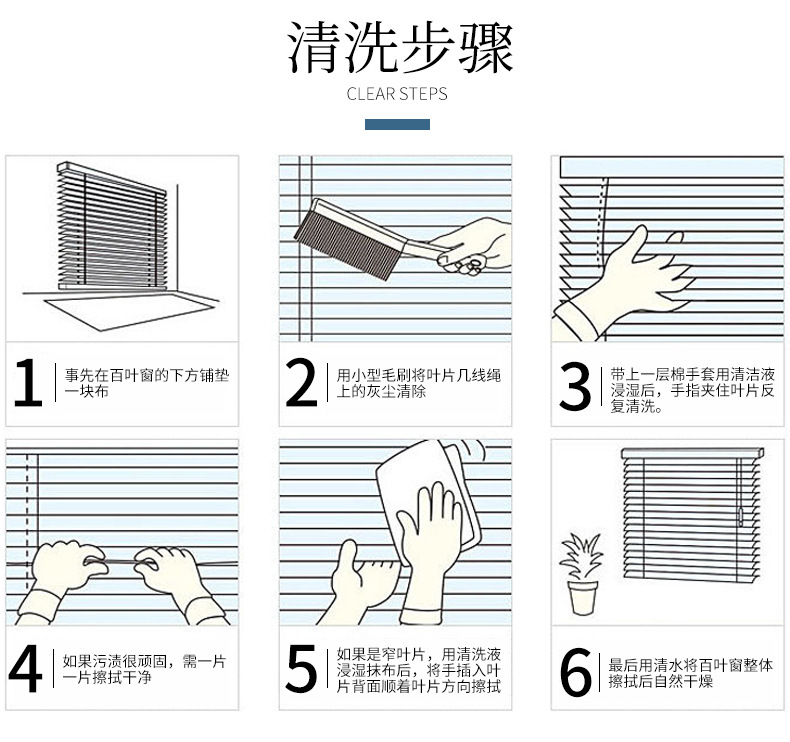 清洗步骤

CLEAR STEPS

1 事先在百叶窗的下方铺垫一块布

2 用小型毛刷将叶片几线绳上的灰尘清除

3 带上一层棉手套用清洁液浸湿后，手指夹住叶片反复清洗。

4 如果污渍很顽固，需一片一片擦拭干净

5 如果是窄叶片，用清洗液浸湿抹布后，将手插入叶片背面顺着叶片方向擦拭

6 最后用清水将百叶窗整体擦拭后自然干燥