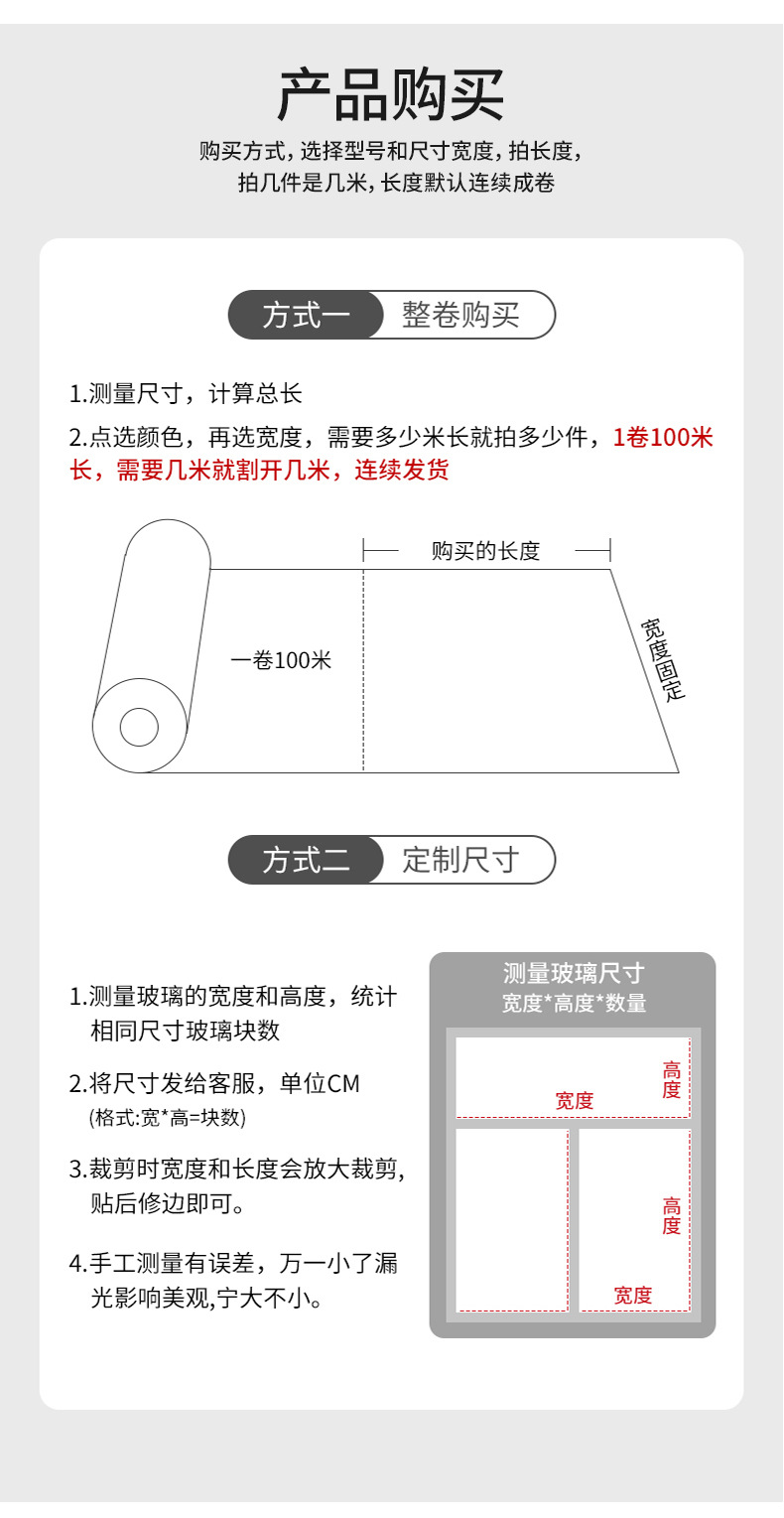 产品购买

购买方式，选择型号和尺寸宽度，拍长度，拍几件是几米，长度默认连续成卷

方式一 整卷购买

1.测量尺寸，计算总长

2.点选颜色，再选宽度，需要多少米长就拍多少件，1卷100米长，需要几米就割开几米，连续发货

购买的长度

一卷100米

宽度固定

方式二 定制尺寸

1.测量玻璃的宽度和高度，统计相同尺寸玻璃块数

2.将尺寸发给客服，单位CM
(格式:宽*高=块数)

3.裁剪时宽度和长度会放大裁剪，贴后修边即可。

4.手工测量有误差，万一小了漏光影响美观,宁大不小。

测量玻璃尺寸
宽度*高度*数量

高度
宽度
高度
宽度