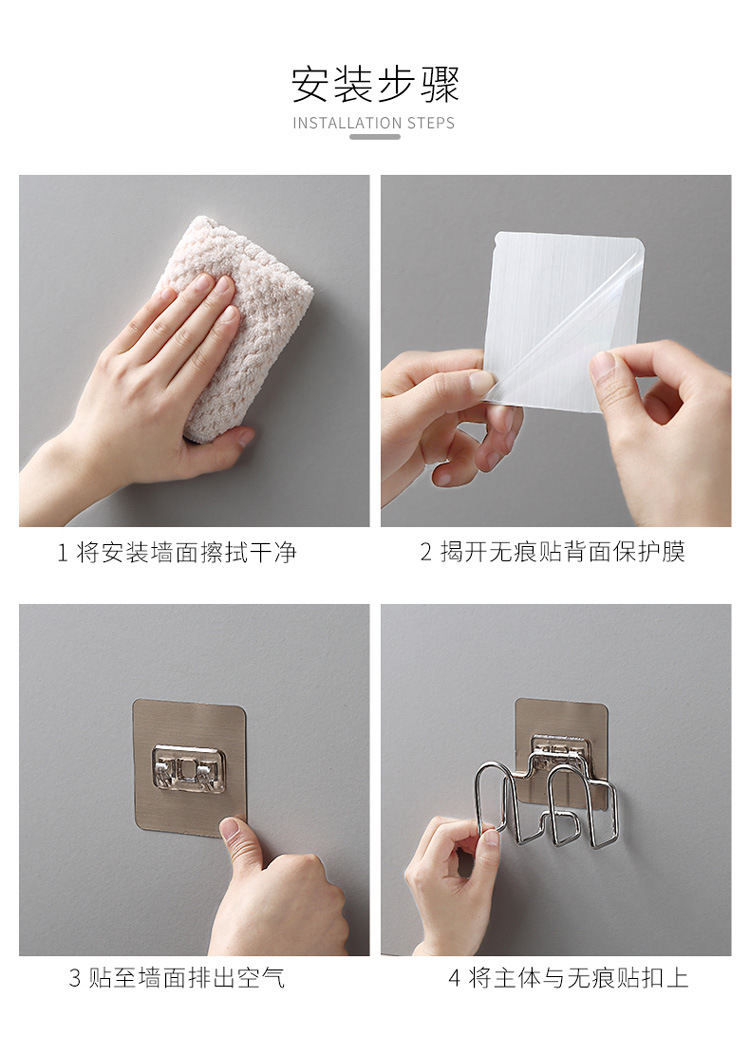 安装步骤

INSTALLATION STEPS

1 将安装墙面擦拭干净

2 揭开无痕贴背面保护膜

3 贴至墙面排出空气

4 将主体与无痕贴扣上