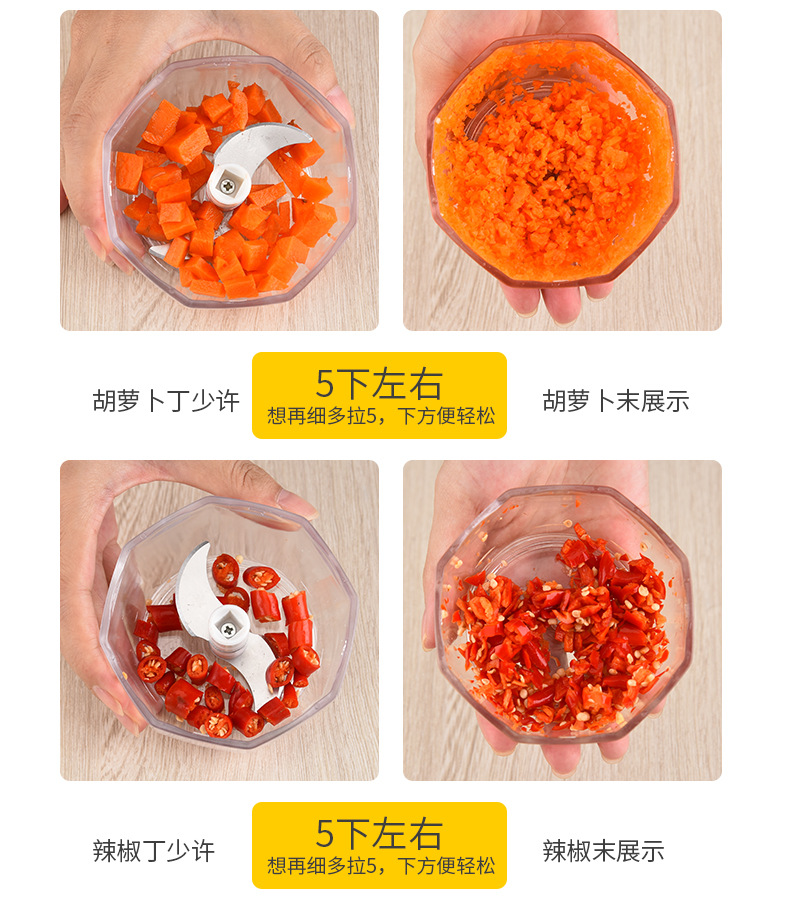 胡萝卜丁少许

5下左右
想再细多拉5，下方便轻松

胡萝卜末展示

辣椒丁少许

5下左右
想再细多拉5，下方便轻松

辣椒末展示