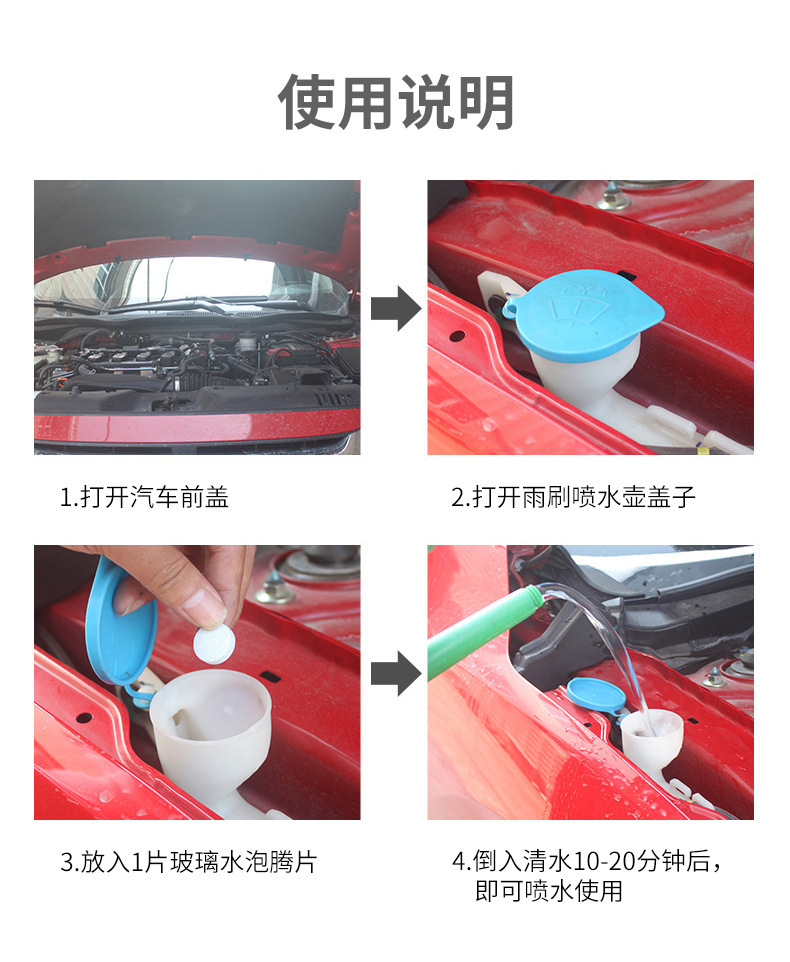 使用说明

1.打开汽车前盖

2.打开雨刷喷水壶盖子

3.放入1片玻璃水泡腾片

4.倒入清水10-20分钟后，即可喷水使用