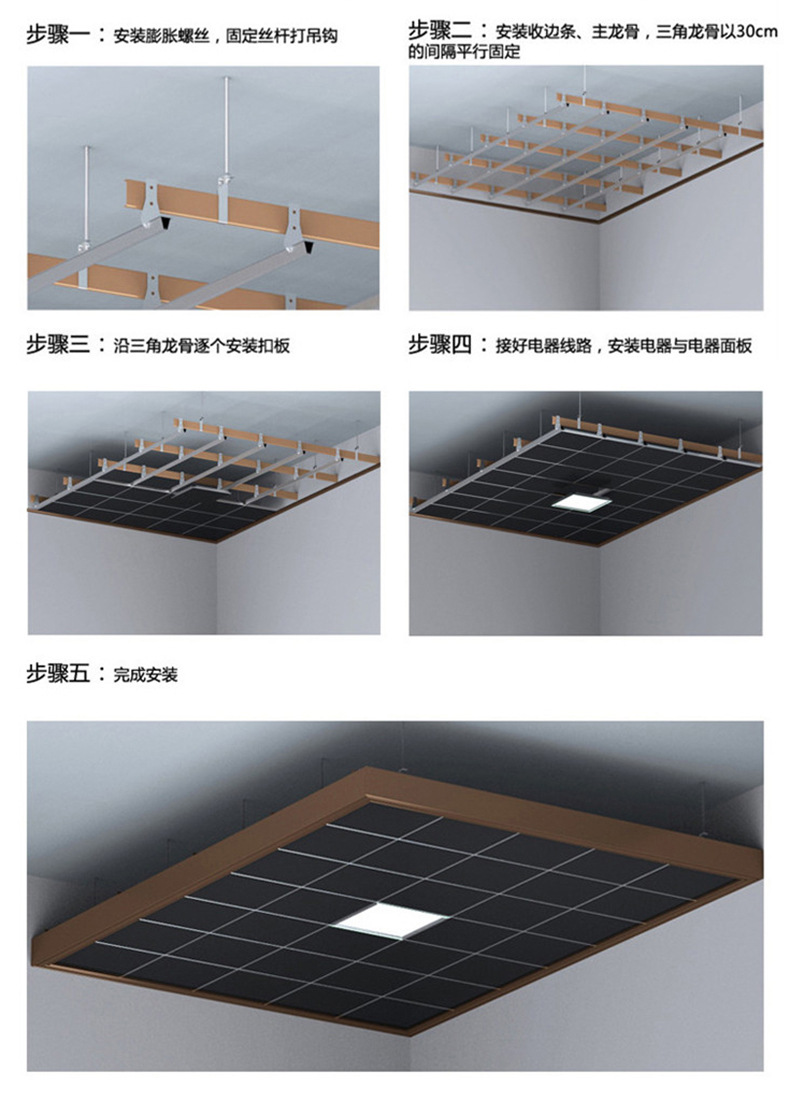 步骤一：安装膨胀螺丝，固定丝杆打吊钩

步骤二：安装收边条、主龙骨，三角龙骨以30cm的间隔平行固定

步骤三：沿三角龙骨逐个安装扣板

步骤四：接好电器线路，安装电器与电器面板

步骤五：完成安装