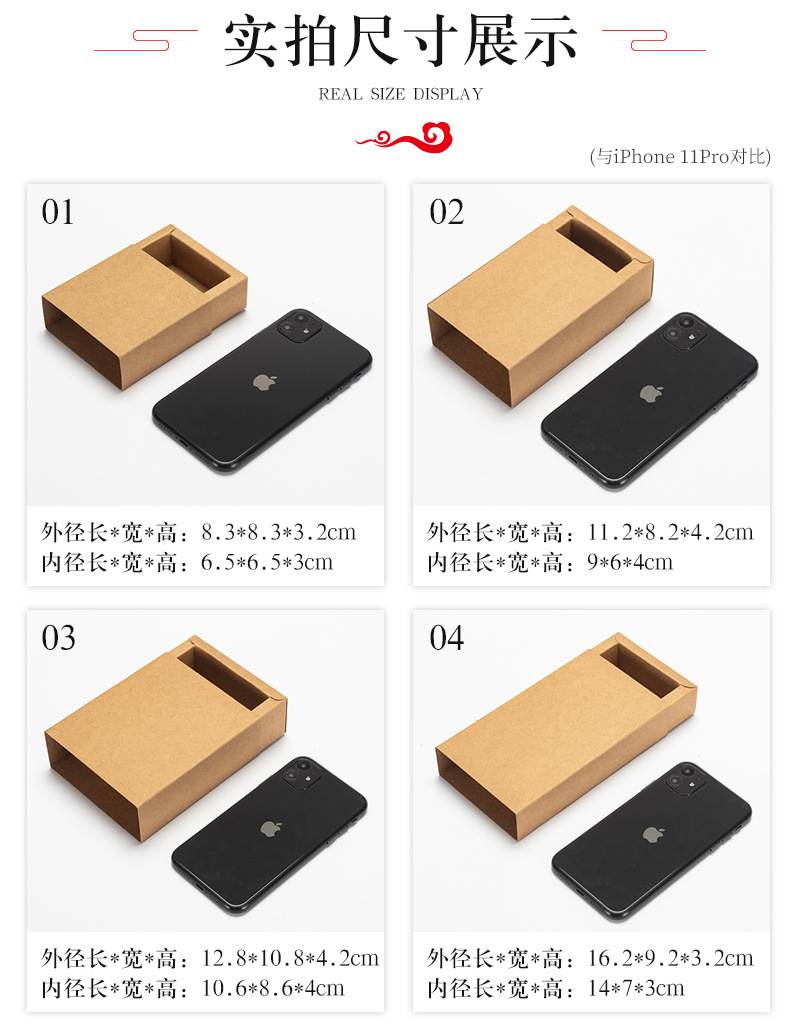 实拍尺寸展示

REAL SIZE DISPLAY

(与iPhone 11Pro对比)

01

外径长*宽*高：8.3*8.3*3.2cm
内径长*宽*高：6.5*6.5*3cm

02

外径长*宽*高：11.2*8.2*4.2cm
内径长*宽*高：9*6*4cm

03

外径长*宽*高：12.8*10.8*4.2cm
内径长*宽*高：10.6*8.6*4cm

04

外径长*宽*高：16.2*9.2*3.2cm
内径长*宽*高：14*7*3cm