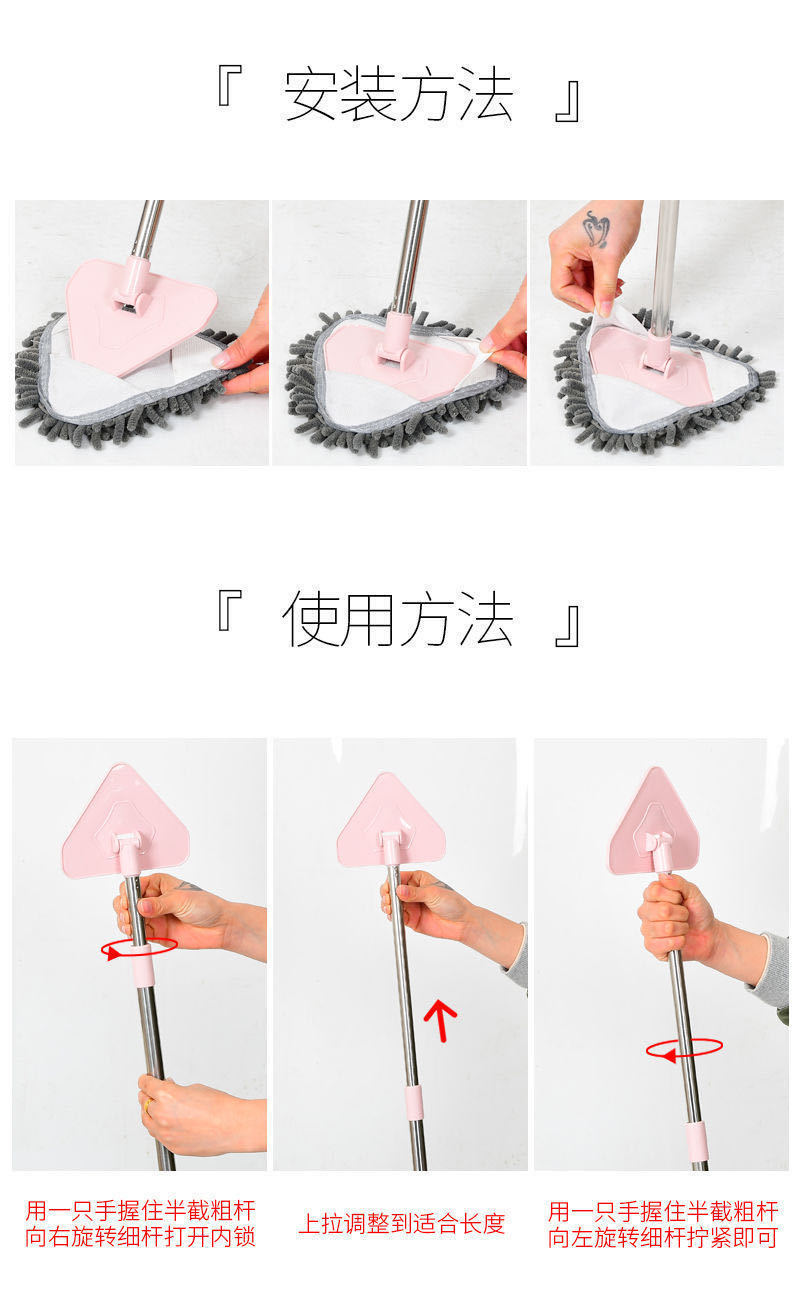 『 安装方法 』

『 使用方法 』

用一只手握住半截粗杆向右旋转细杆打开内锁

上拉调整到适合长度

用一只手握住半截粗杆向左旋转细杆拧紧即可