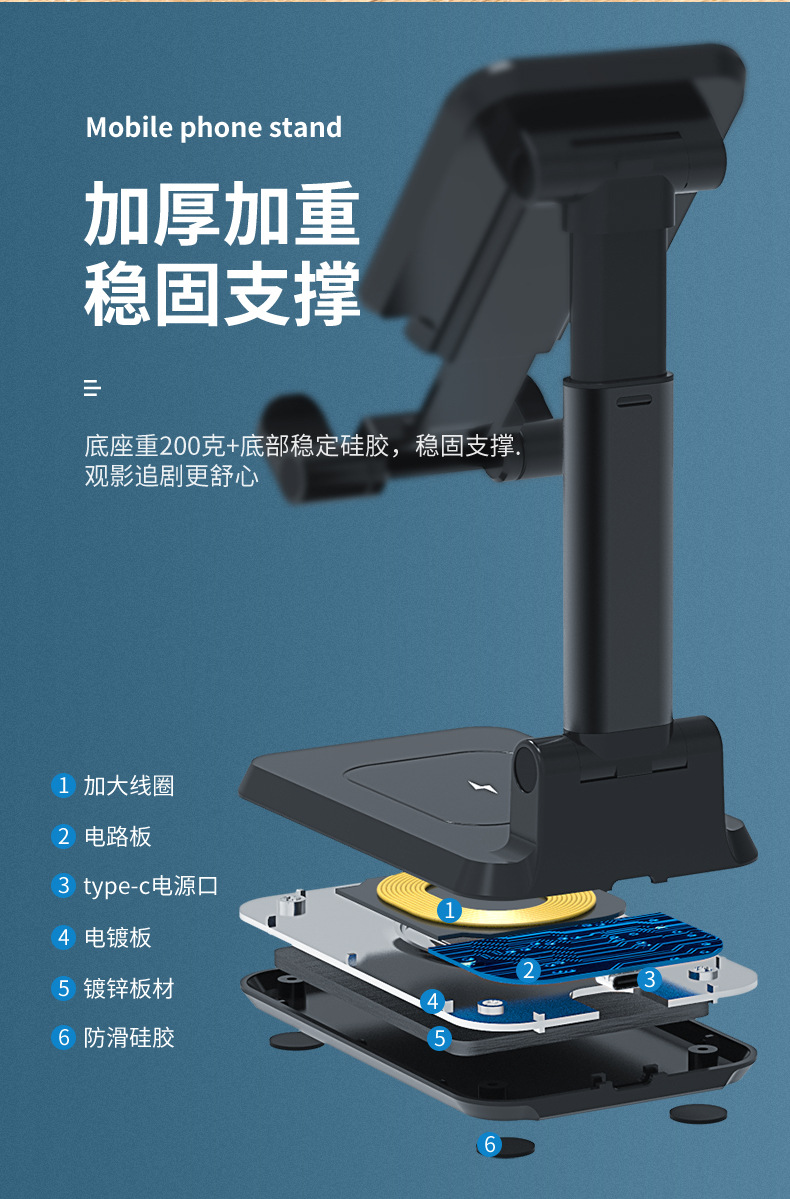 Mobile phone stand

加厚加重
稳固支撑

底座重200克+底部稳定硅胶，稳固支撑.
观影追剧更舒心

1 加大线圈
2 电路板
3 type-c电源口
4 电镀板
5 镀锌板材
6 防滑硅胶

1
2
3
4
5
6