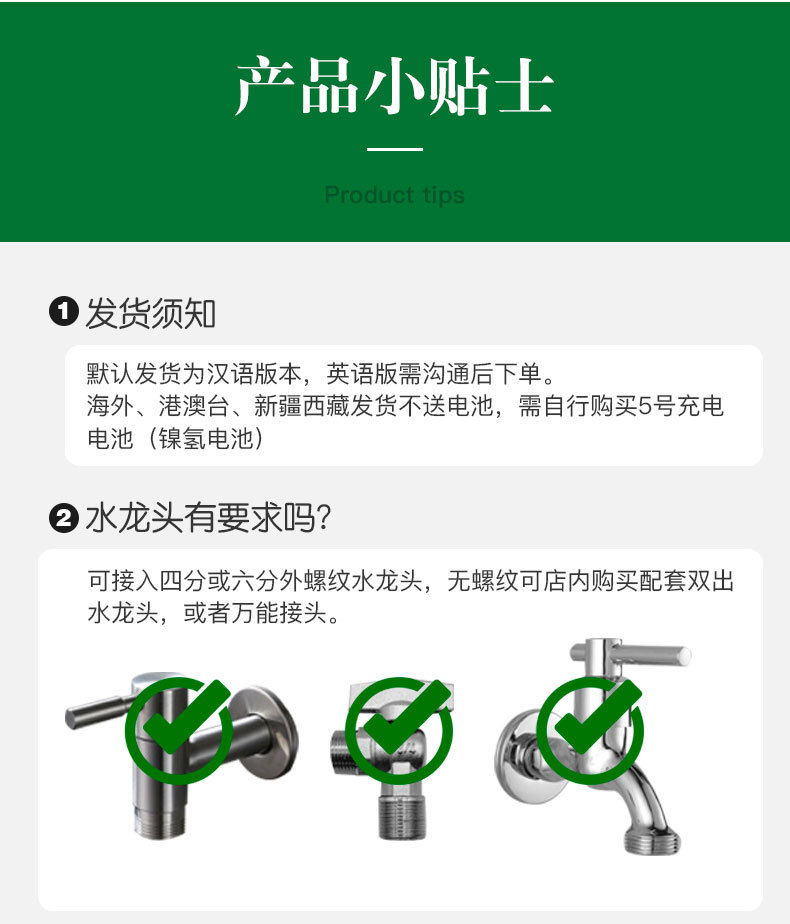 产品小贴士

Product tips

❶ 发货须知

默认发货为汉语版本，英语版需沟通后下单。
海外、港澳台、新疆西藏发货不送电池，需自行购买5号充电电池（镍氢电池）

❷ 水龙头有要求吗?

可接入四分或六分外螺纹水龙头，无螺纹可店内购买配套双出水龙头，或者万能接头。