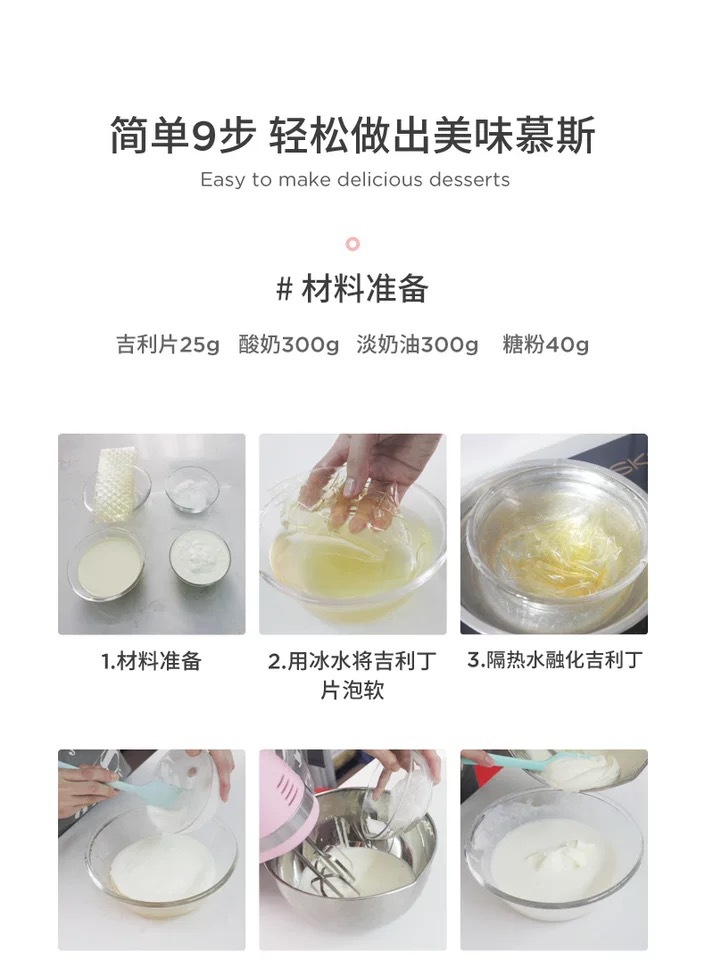 简单9步 轻松做出美味慕斯

Easy to make delicious desserts

# 材料准备

吉利片25g 酸奶300g 淡奶油300g 糖粉40g

1.材料准备

2.用冰水将吉利丁片泡软

3.隔热水融化吉利丁