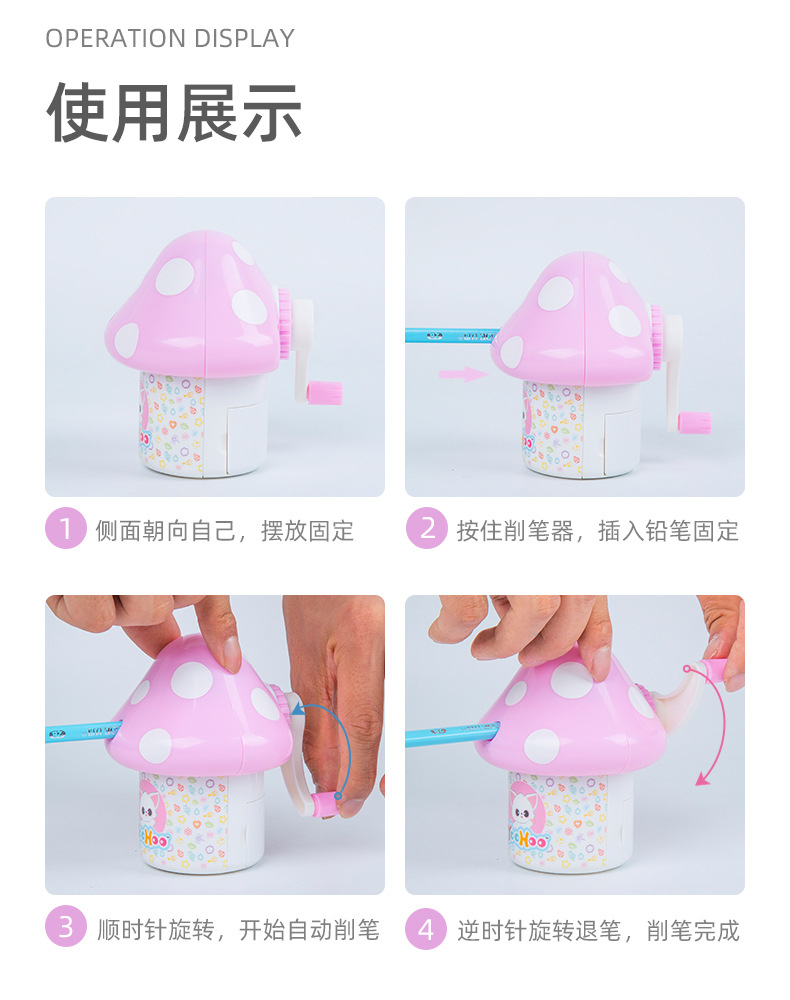 OPERATION DISPLAY

使用展示

1 侧面朝向自己，摆放固定

2 按住削笔器，插入铅笔固定

3 顺时针旋转，开始自动削笔

4 逆时针旋转退笔，削笔完成