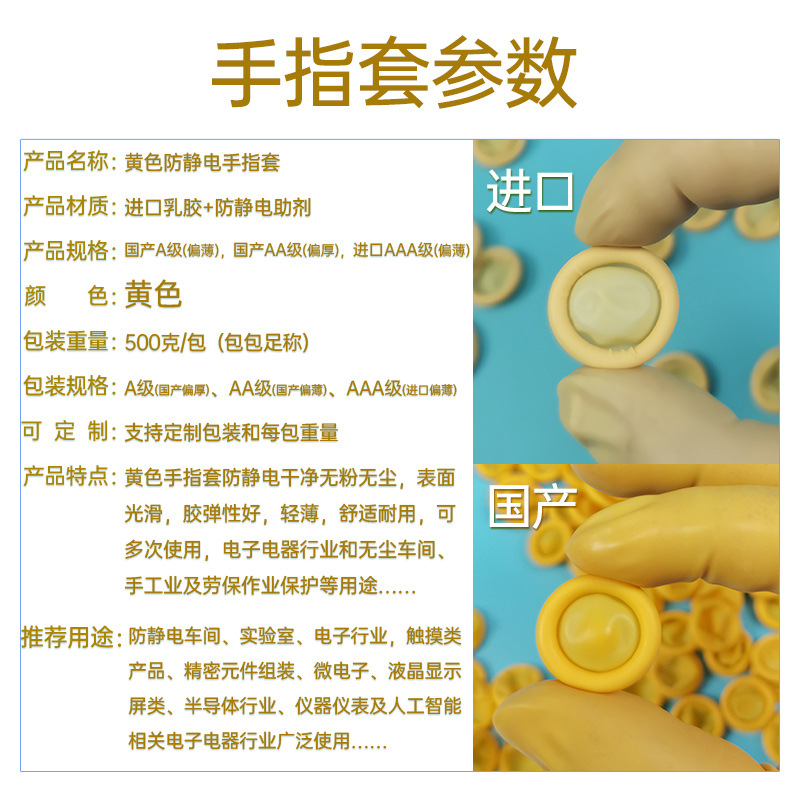 手指套参数

产品名称：黄色防静电手指套

产品材质：进口乳胶+防静电助剂

产品规格：国产A级(偏薄)，国产AA级(偏厚)，进口AAA级(偏薄)

颜　　色：黄色

包装重量：500克/包（包包足称）

包装规格：A级(国产偏厚)、AA级(国产偏薄)、AAA级(进口偏薄)

可　定　制：支持定制包装和每包重量

产品特点：黄色手指套防静电干净无粉无尘，表面光滑，胶弹性好，轻薄，舒适耐用，可多次使用，电子电器行业和无尘车间、手工业及劳保作业保护等用途……

推荐用途：防静电车间、实验室、电子行业，触摸类产品、精密元件组装、微电子、液晶显示屏类、半导体行业、仪器仪表及人工智能相关电子电器行业广泛使用……

进口

国产