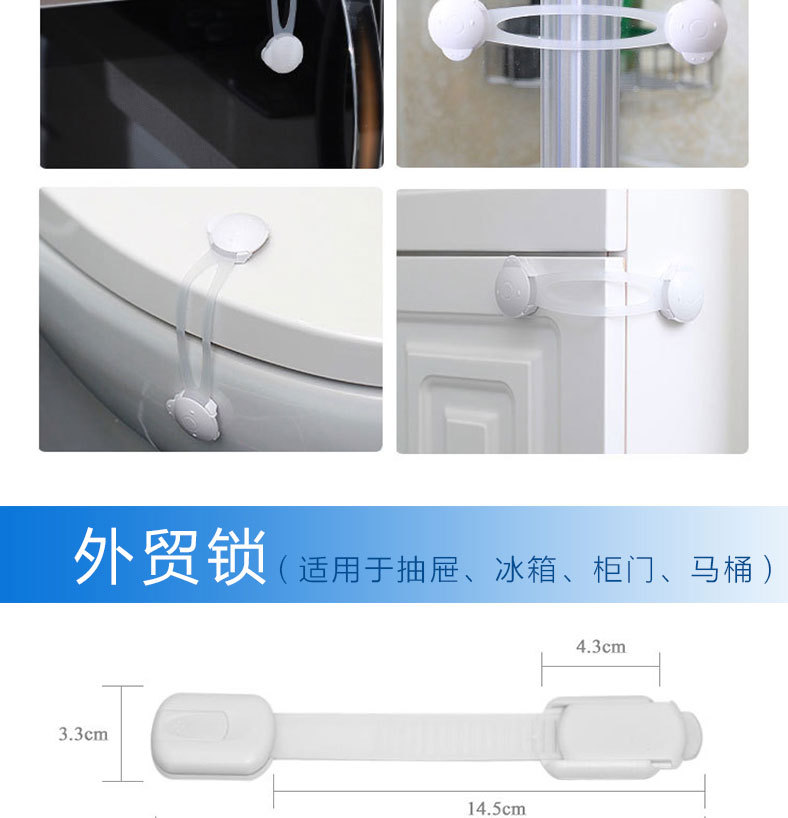 外贸锁（适用于抽屉、冰箱、柜门、马桶）

4.3cm

3.3cm

14.5cm