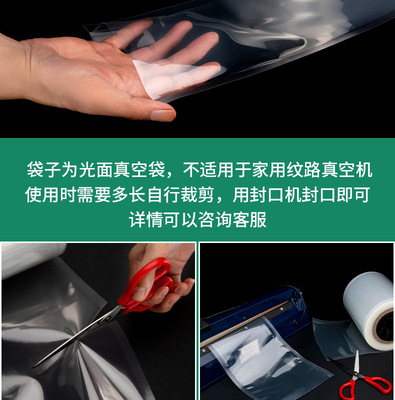 袋子为光面真空袋，不适用于家用纹路真空机
使用时需要多长自行裁剪，用封口机封口即可
详情可以咨询客服