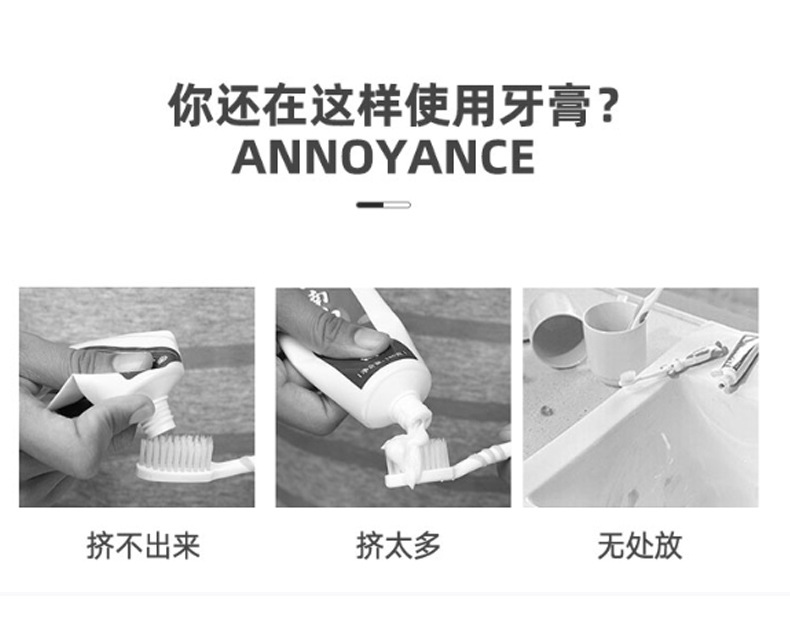 你还在这样使用牙膏？
ANNOYANCE

挤不出来

挤太多

无处放