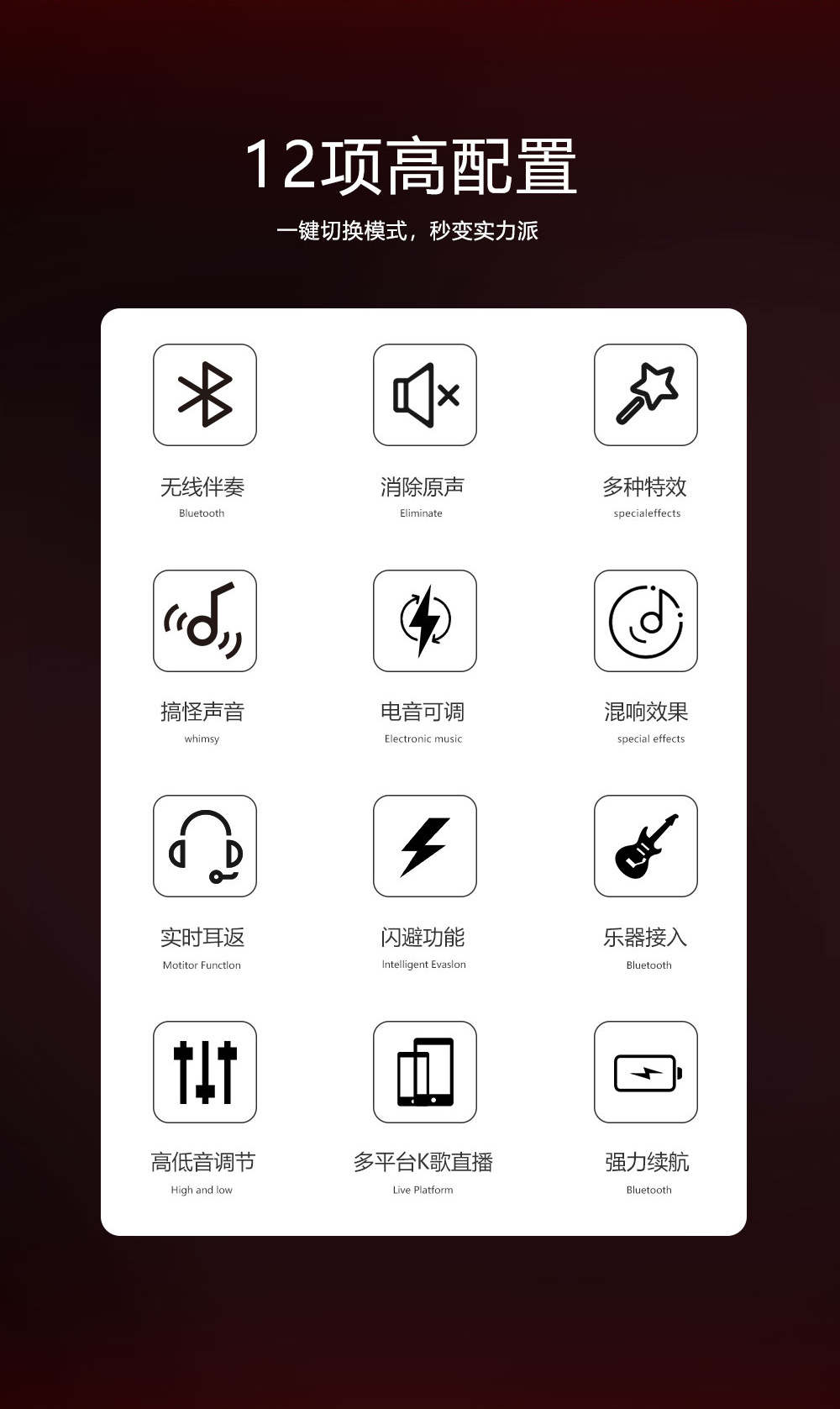 12项高配置

一键切换模式，秒变实力派

无线伴奏
Bluetooth

消除原声
Eliminate

多种特效
specialeffects

搞怪声音
whimsy

电音可调
Electronic music

混响效果
special effects

实时耳返
Motitor Functlon

闪避功能
Intelligent Evaslon

乐器接入
Bluetooth

高低音调节
High and low

多平台K歌直播
Live Platform

强力续航
Bluetooth