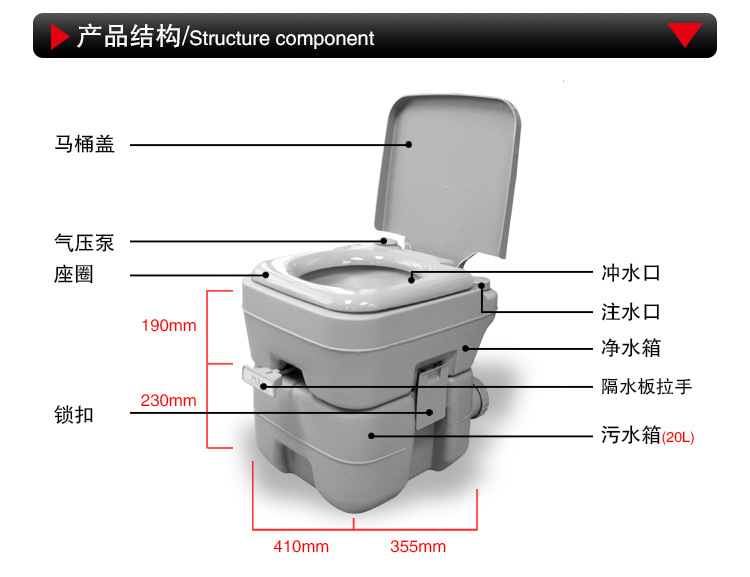 产品结构/Structure component

马桶盖

气压泵

座圈

190mm

230mm

锁扣

冲水口

注水口

净水箱

隔水板拉手

污水箱(20L)

410mm

355mm