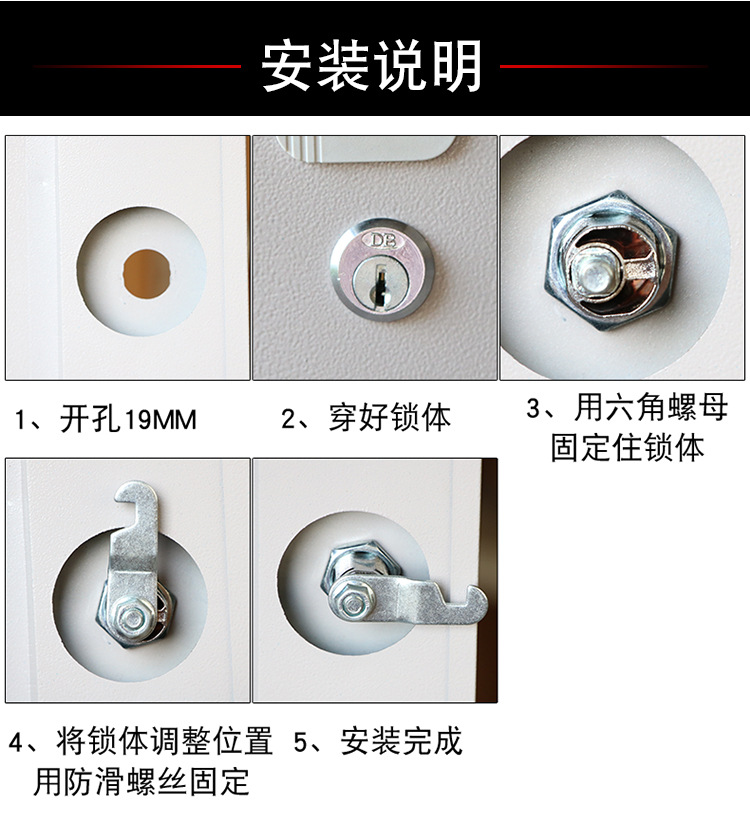 安装说明

DB

1、开孔19MM

2、穿好锁体

3、用六角螺母固定住锁体

4、将锁体调整位置用防滑螺丝固定

5、安装完成