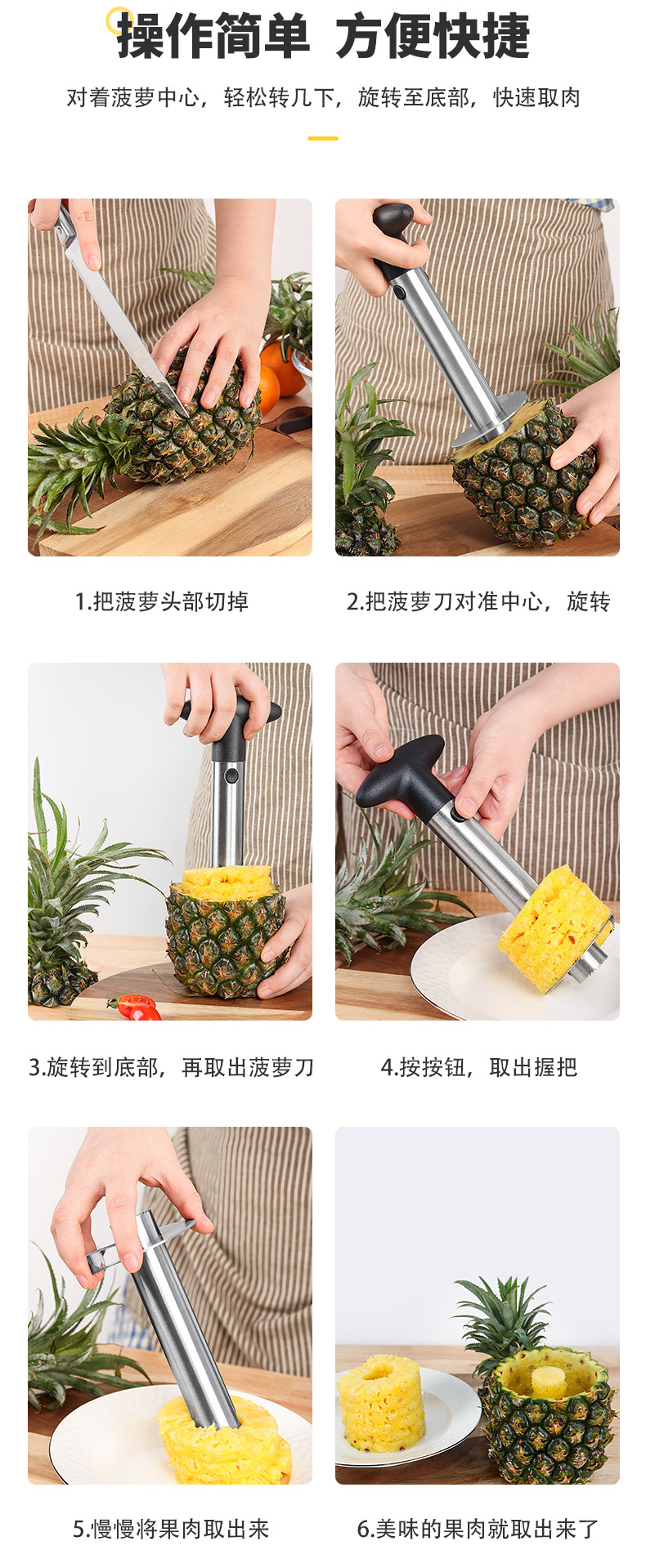 操作简单 方便快捷

对着菠萝中心，轻松转几下，旋转至底部，快速取肉

1.把菠萝头部切掉

2.把菠萝刀对准中心，旋转

3.旋转到底部，再取出菠萝刀

4.按按钮，取出握把

5.慢慢将果肉取出来

6.美味的果肉就取出来了