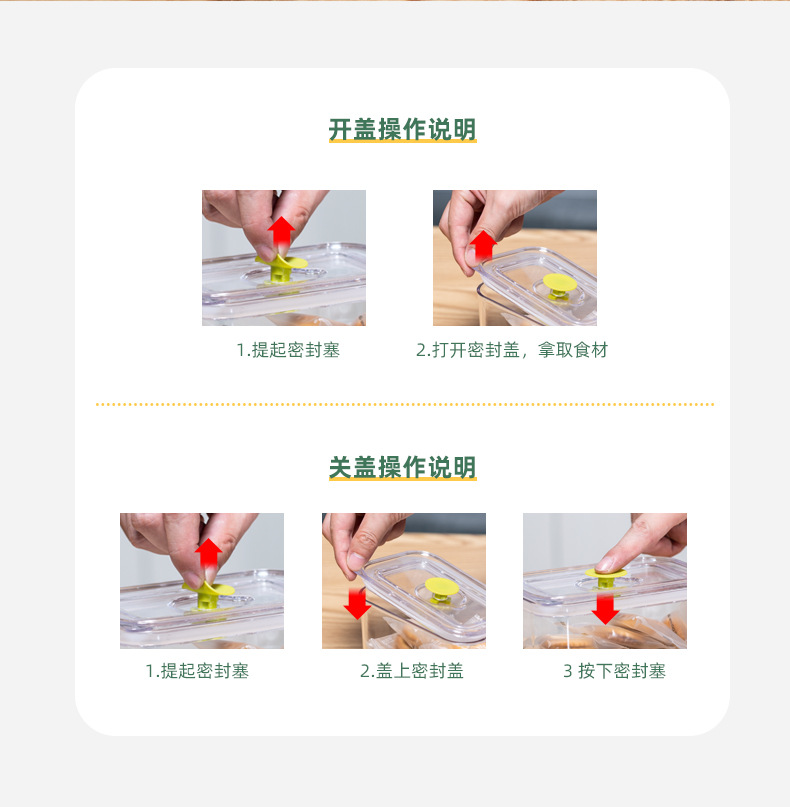 开盖操作说明

1.提起密封塞

2.打开密封盖，拿取食材

关盖操作说明

1.提起密封塞

2.盖上密封盖

3 按下密封塞