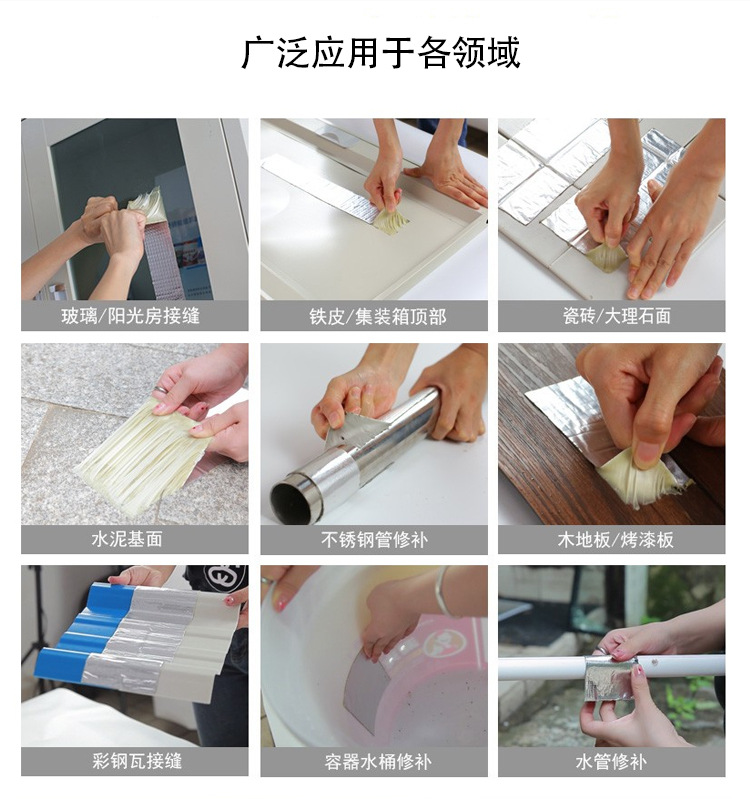 广泛应用于各领域

玻璃/阳光房接缝

铁皮/集装箱顶部

瓷砖/大理石面

水泥基面

不锈钢管修补

木地板/烤漆板

彩钢瓦接缝

容器水桶修补

水管修补