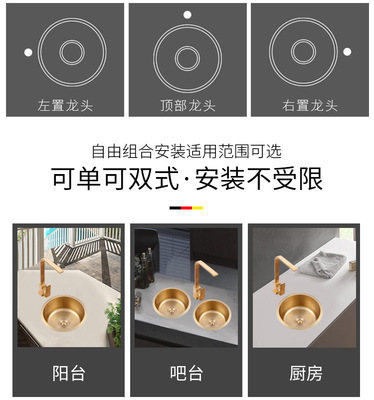 左置龙头

顶部龙头

右置龙头

自由组合安装适用范围可选

可单可双式·安装不受限

阳台

吧台

厨房