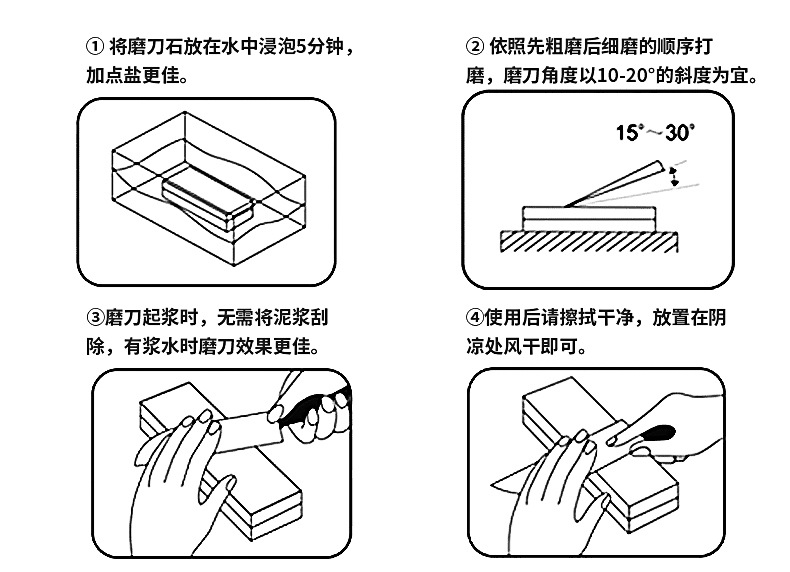 ① 将磨刀石放在水中浸泡5分钟，加点盐更佳。

② 依照先粗磨后细磨的顺序打磨，磨刀角度以10-20°的斜度为宜。

15°～30°

③磨刀起浆时，无需将泥浆刮除，有浆水时磨刀效果更佳。

④使用后请擦拭干净，放置在阴凉处风干即可。