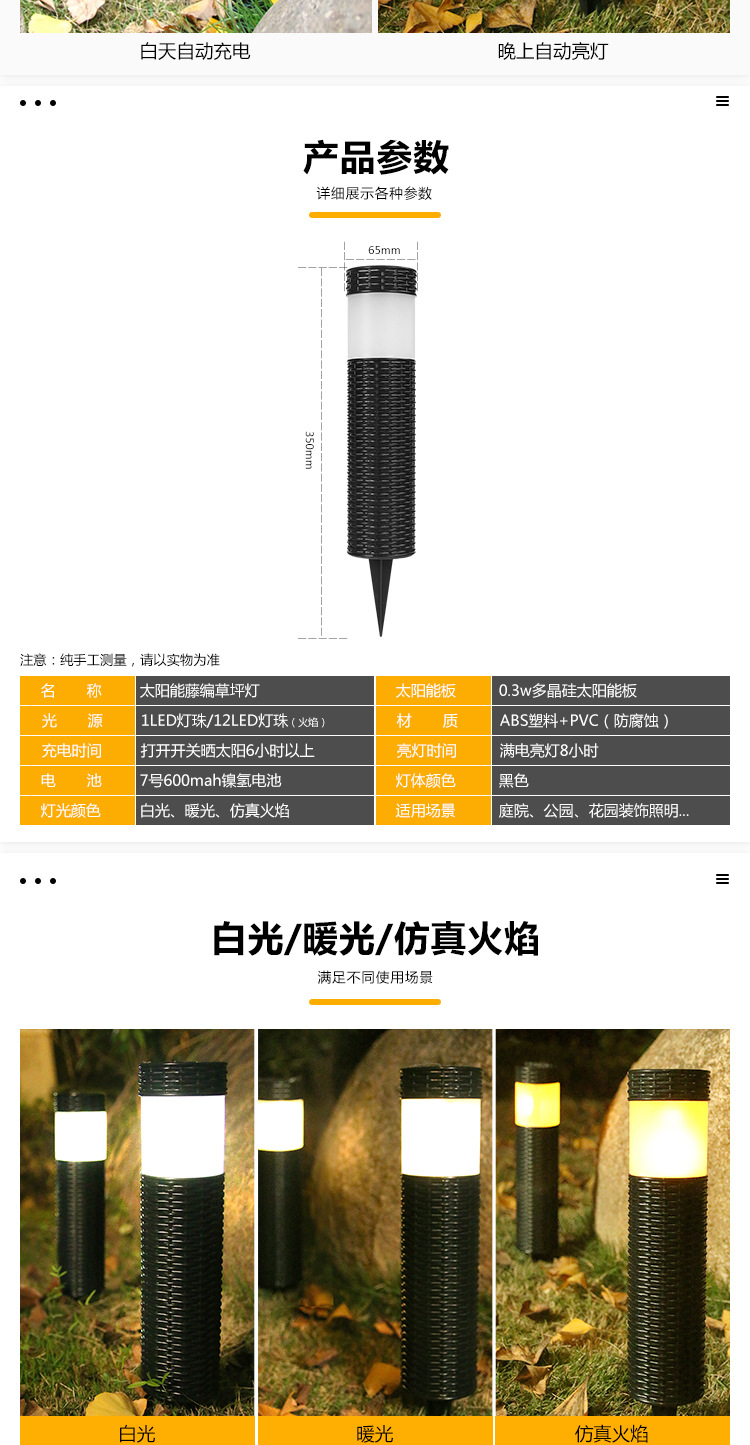 白天自动充电

晚上自动亮灯

产品参数

详细展示各种参数

65mm

350mm

注意：纯手工测量，请以实物为准

| 名　称 | 太阳能藤编草坪灯 | 太阳能板 | 0.3w多晶硅太阳能板 |
|---|---|---|---|
| 光　源 | 1LED灯珠/12LED灯珠（火焰） | 材　质 | ABS塑料+PVC（防腐蚀） |
| 充电时间 | 打开开关晒太阳6小时以上 | 亮灯时间 | 满电亮灯8小时 |
| 电　池 | 7号600mah镍氢电池 | 灯体颜色 | 黑色 |
| 灯光颜色 | 白光、暖光、仿真火焰 | 适用场景 | 庭院、公园、花园装饰照明... |

白光/暖光/仿真火焰

满足不同使用场景

白光

暖光

仿真火焰