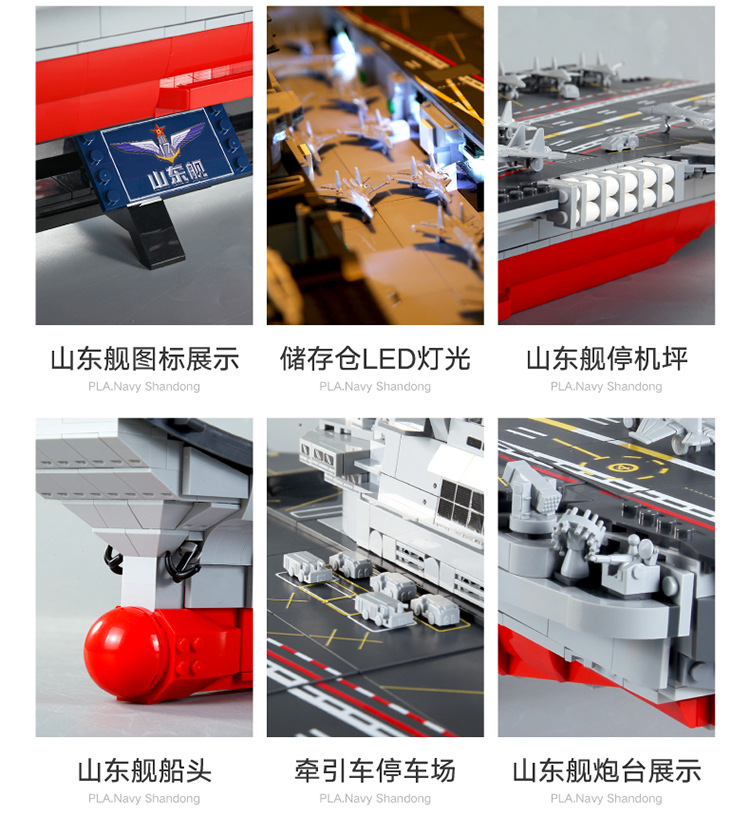 山东舰

山东舰图标展示
PLA.Navy Shandong

储存仓LED灯光
PLA.Navy Shandong

山东舰停机坪
PLA.Navy Shandong

山东舰船头
PLA.Navy Shandong

牵引车停车场
PLA.Navy Shandong

山东舰炮台展示
PLA.Navy Shandong