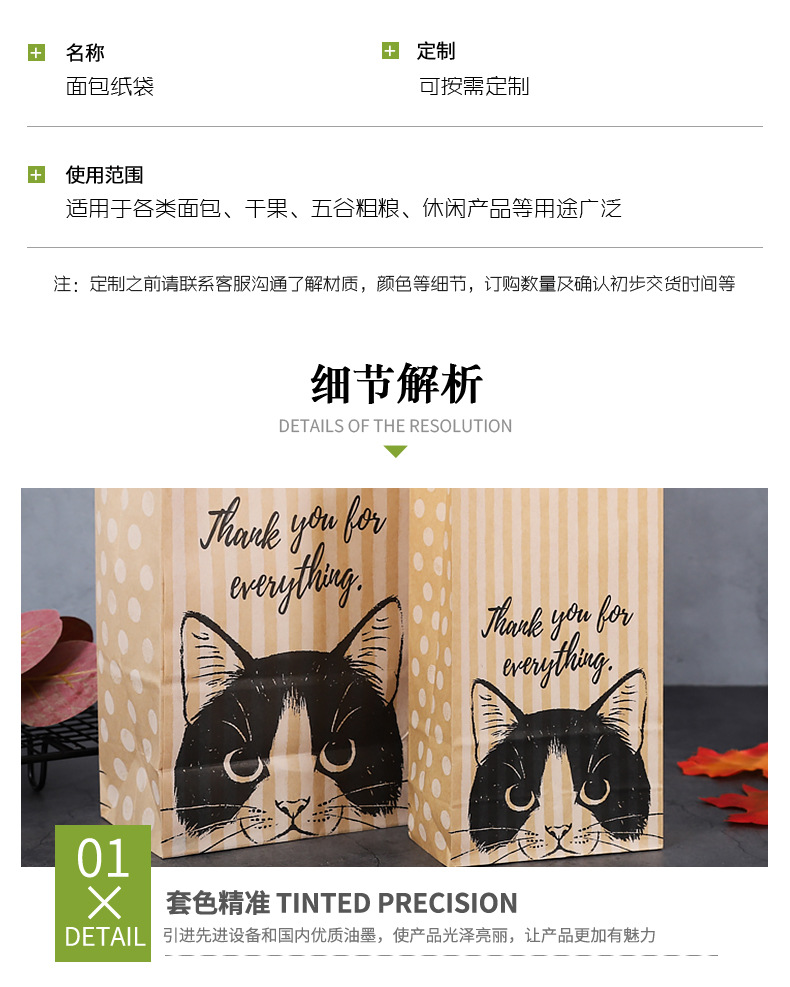 名称
面包纸袋

定制
可按需定制

使用范围
适用于各类面包、干果、五谷粗粮、休闲产品等用途广泛

注：定制之前请联系客服沟通了解材质，颜色等细节，订购数量及确认初步交货时间等

细节解析
DETAILS OF THE RESOLUTION

Thank you for everything.

Thank you for everything.

01
DETAIL

套色精准 TINTED PRECISION
引进先进设备和国内优质油墨，使产品光泽亮丽，让产品更加有魅力