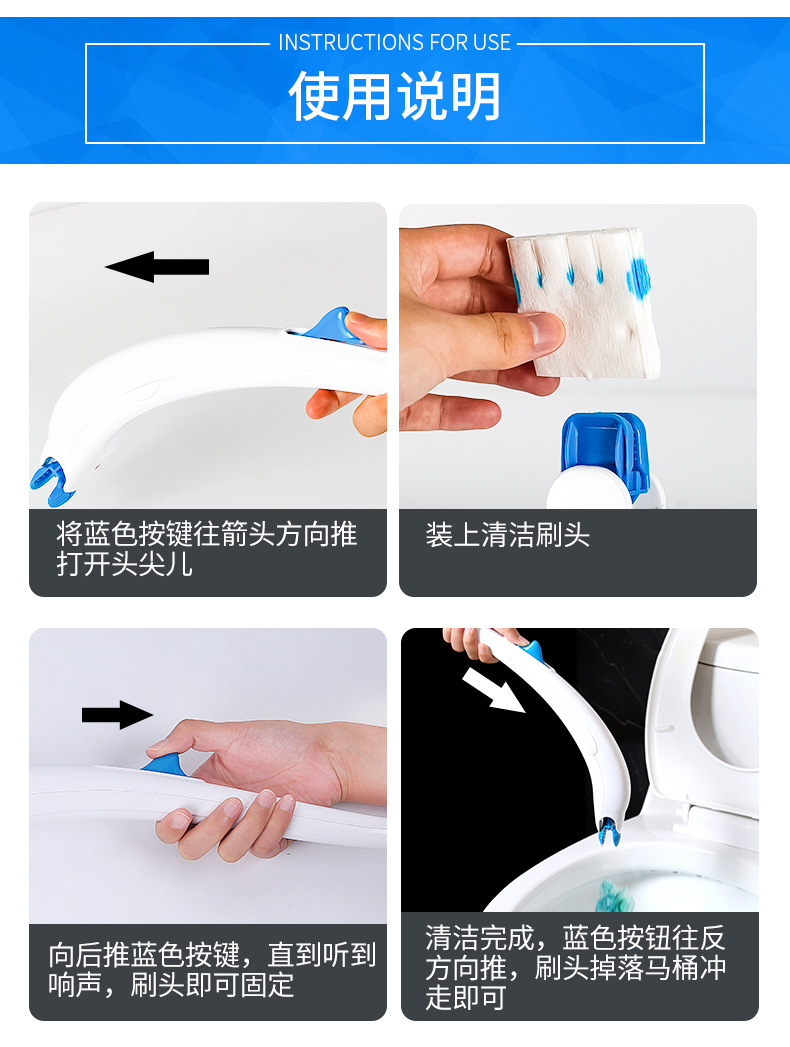 INSTRUCTIONS FOR USE
使用说明

将蓝色按键往箭头方向推打开头尖儿

装上清洁刷头

向后推蓝色按键，直到听到响声，刷头即可固定

清洁完成，蓝色按钮往反方向推，刷头掉落马桶冲走即可