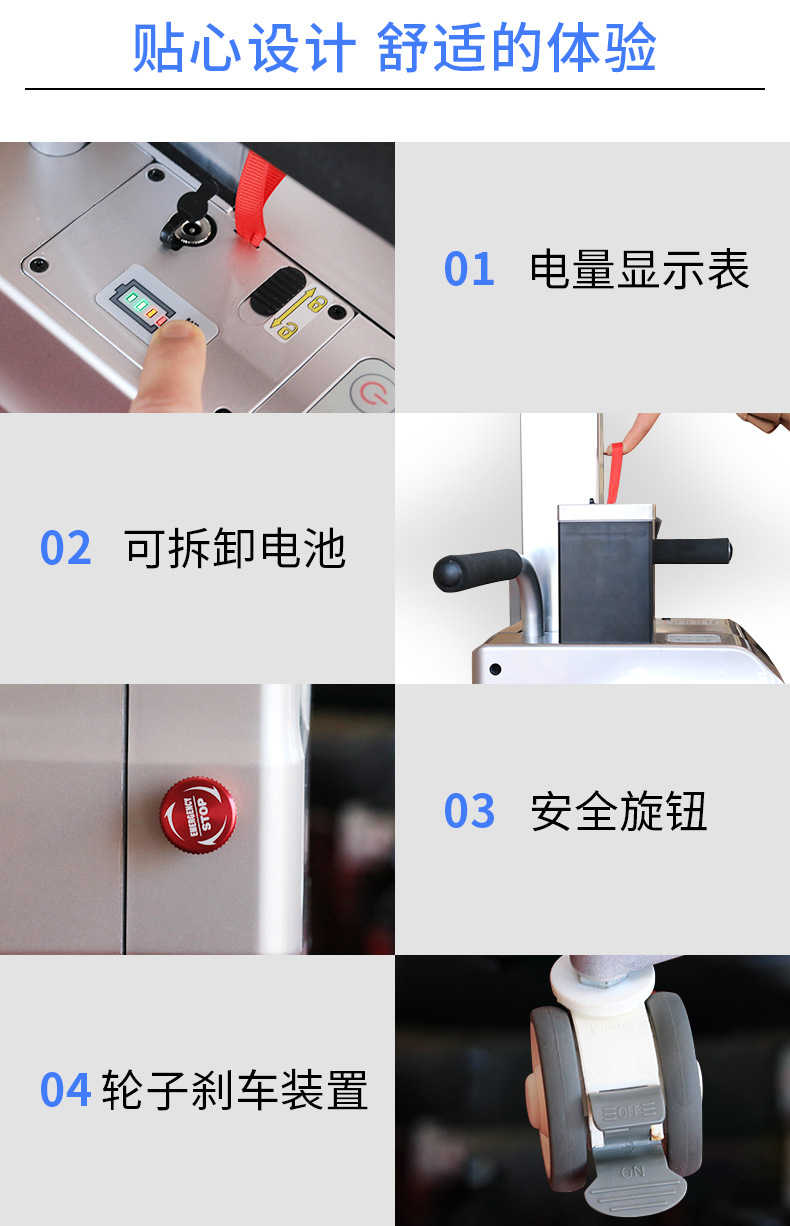 贴心设计 舒适的体验

01 电量显示表

02 可拆卸电池

EMERGENCY STOP

03 安全旋钮

04 轮子刹车装置

OFF

ON