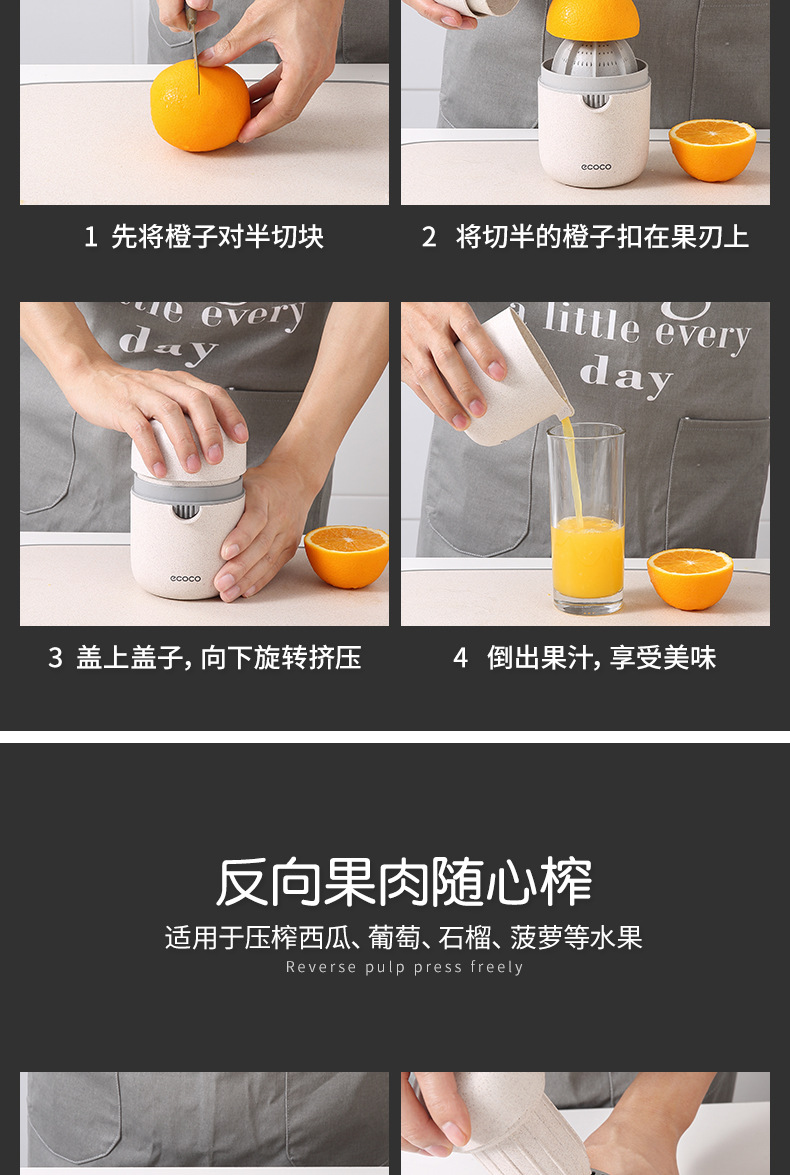 ecoco

1 先将橙子对半切块

2 将切半的橙子扣在果刃上

little every day

ecoco

a little every day

3 盖上盖子, 向下旋转挤压

4 倒出果汁, 享受美味

反向果肉随心榨

适用于压榨西瓜、葡萄、石榴、菠萝等水果

Reverse pulp press freely