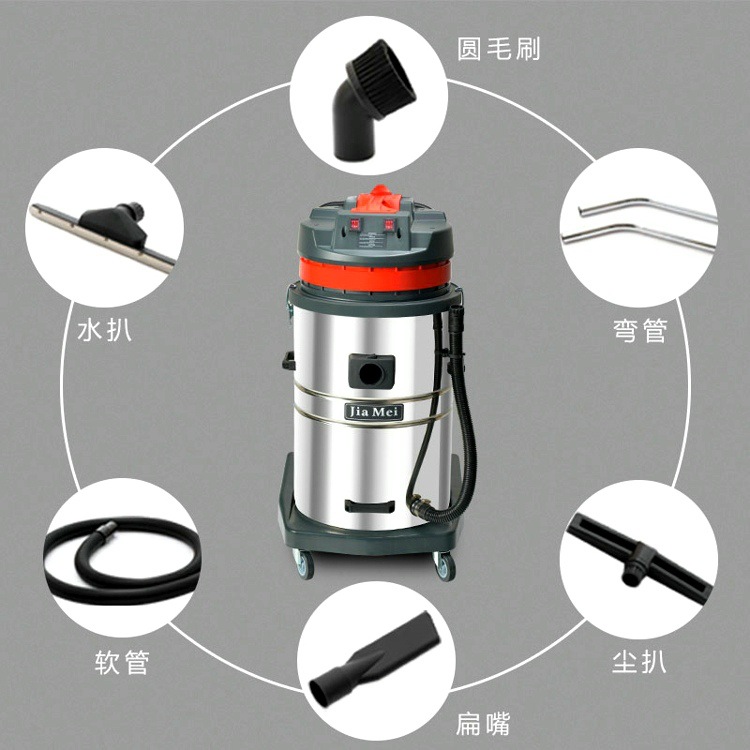 圆毛刷

水扒

弯管

Jia Mei

软管

尘扒

扁嘴