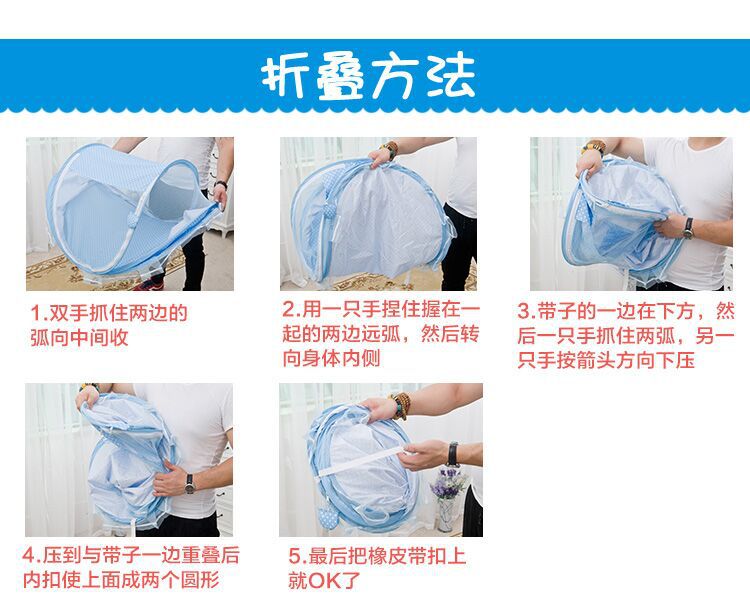 折叠方法

1.双手抓住两边的弧向中间收

2.用一只手捏住握在一起的两边远弧，然后转向身体内侧

3.带子的一边在下方，然后一只手抓住两弧，另一只手按箭头方向下压

4.压到与带子一边重叠后内扣使上面成两个圆形

5.最后把橡皮带扣上就OK了