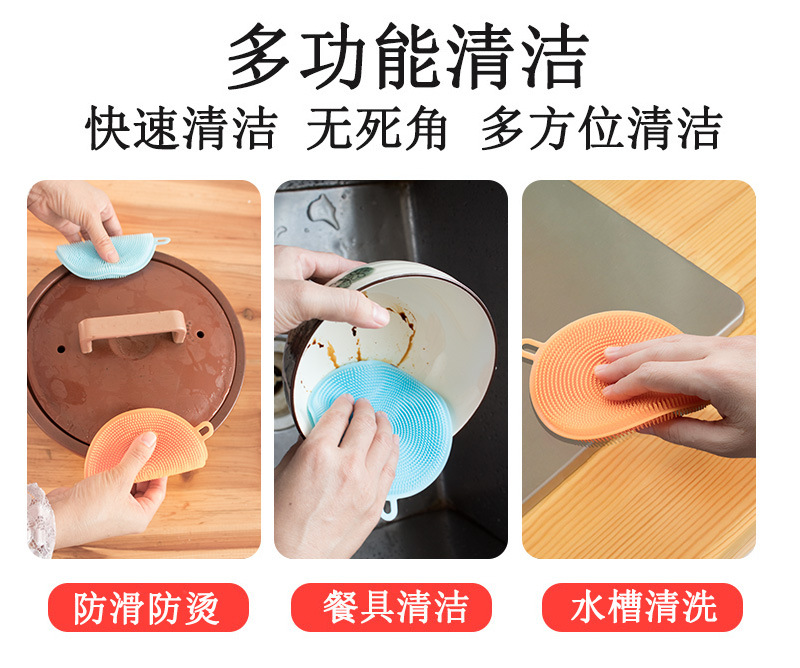 多功能清洁

快速清洁 无死角 多方位清洁

防滑防烫

餐具清洁

水槽清洗