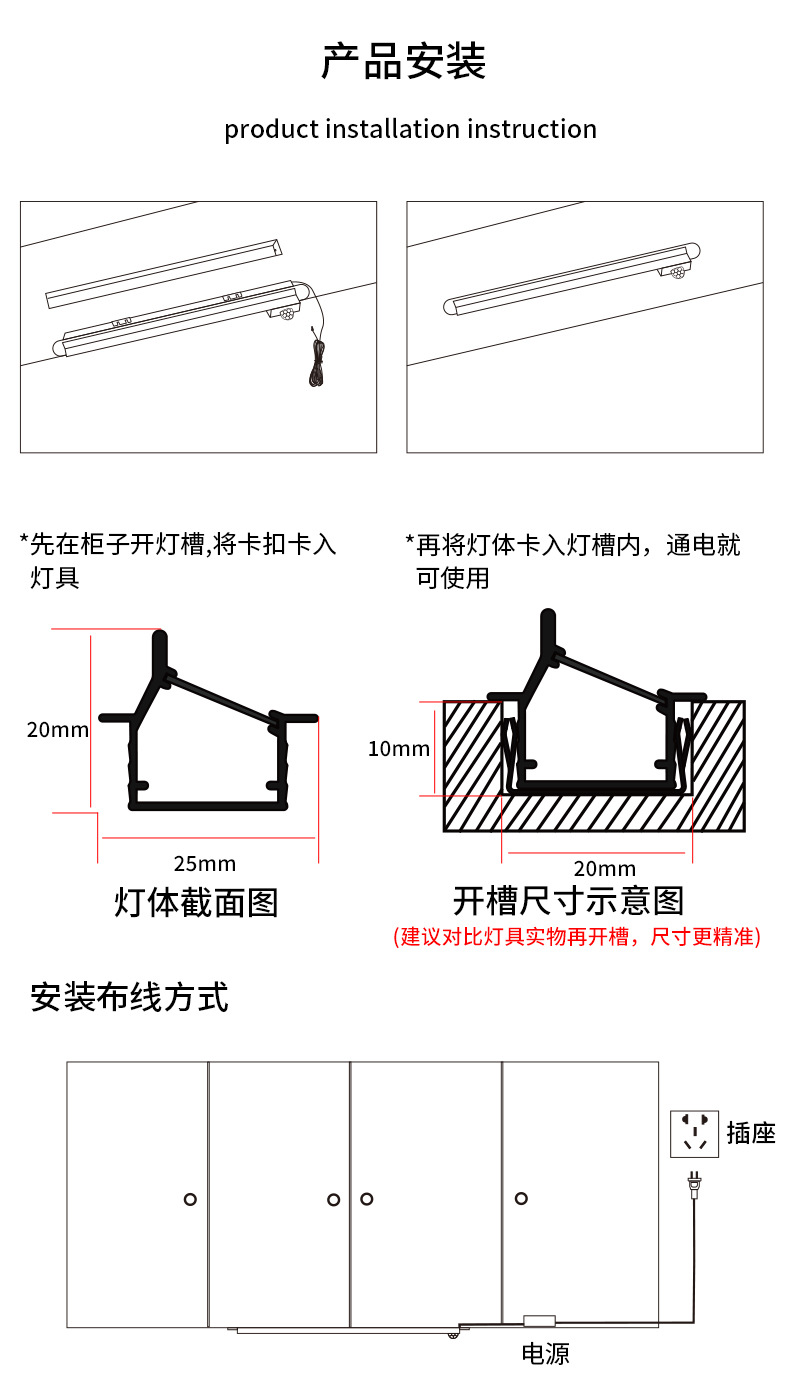 产品安装

product installation instruction

*先在柜子开灯槽,将卡扣卡入灯具

*再将灯体卡入灯槽内，通电就可使用

20mm

25mm

灯体截面图

10mm

20mm

开槽尺寸示意图

(建议对比灯具实物再开槽，尺寸更精准)

安装布线方式

插座

电源