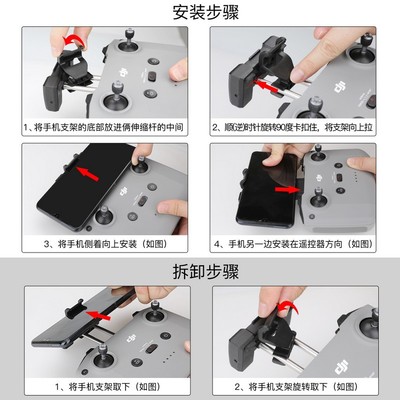 安装步骤

1、将手机支架的底部放进俩伸缩杆的中间

2、顺(逆)时针旋转90度卡扣住，将支架向上拉

3、将手机侧着向上安装（如图）

4、手机另一边安装在遥控器方向（如图）

拆卸步骤

1、将手机支架取下（如图）

2、将手机支架旋转取下（如图）