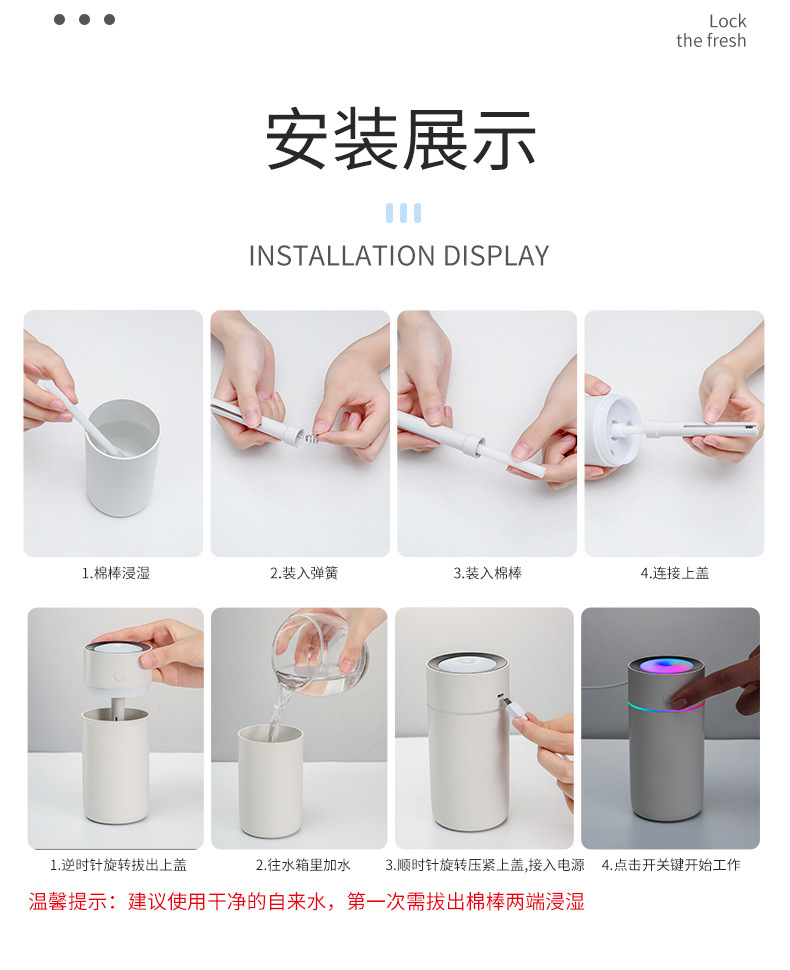 Lock
the fresh

安装展示

INSTALLATION DISPLAY

1.棉棒浸湿

2.装入弹簧

3.装入棉棒

4.连接上盖

1.逆时针旋转拔出上盖

2.往水箱里加水

3.顺时针旋转压紧上盖,接入电源

4.点击开关键开始工作

温馨提示：建议使用干净的自来水，第一次需拔出棉棒两端浸湿