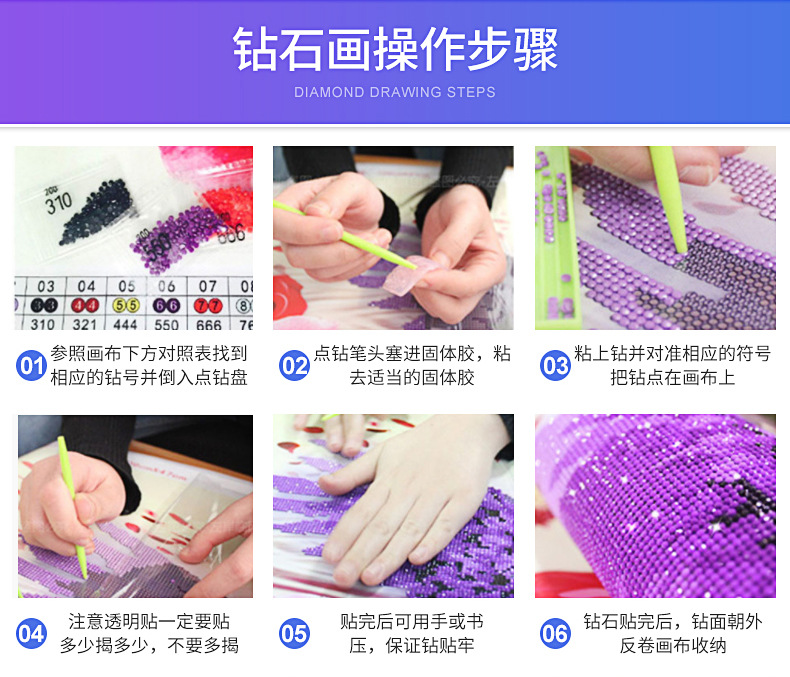 钻石画操作步骤

DIAMOND DRAWING STEPS

310

550

666

| 03 | 04 | 05 | 06 | 07 | 08 |
|---|---|---|---|---|---|
| 33 | 44 | 55 | 66 | 77 | |
| 310 | 321 | 444 | 550 | 666 | 76 |

01 参照画布下方对照表找到相应的钻号并倒入点钻盘

02 点钻笔头塞进固体胶，粘去适当的固体胶

03 粘上钻并对准相应的符号把钻点在画布上

04 注意透明贴一定要贴多少揭多少，不要多揭

05 贴完后可用手或书压，保证钻贴牢

06 钻石贴完后，钻面朝外反卷画布收纳