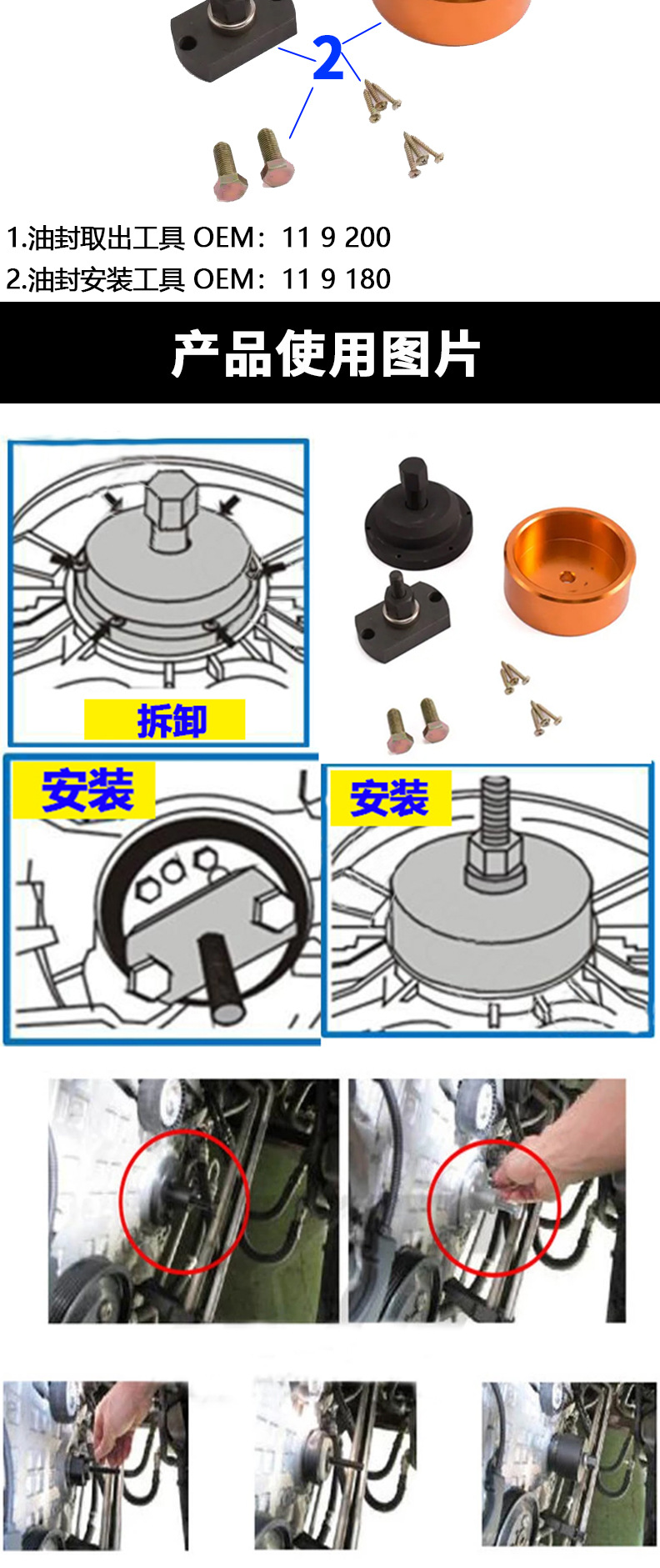 2

1.油封取出工具 OEM：11 9 200
2.油封安装工具 OEM：11 9 180

产品使用图片

拆卸

安装

安装