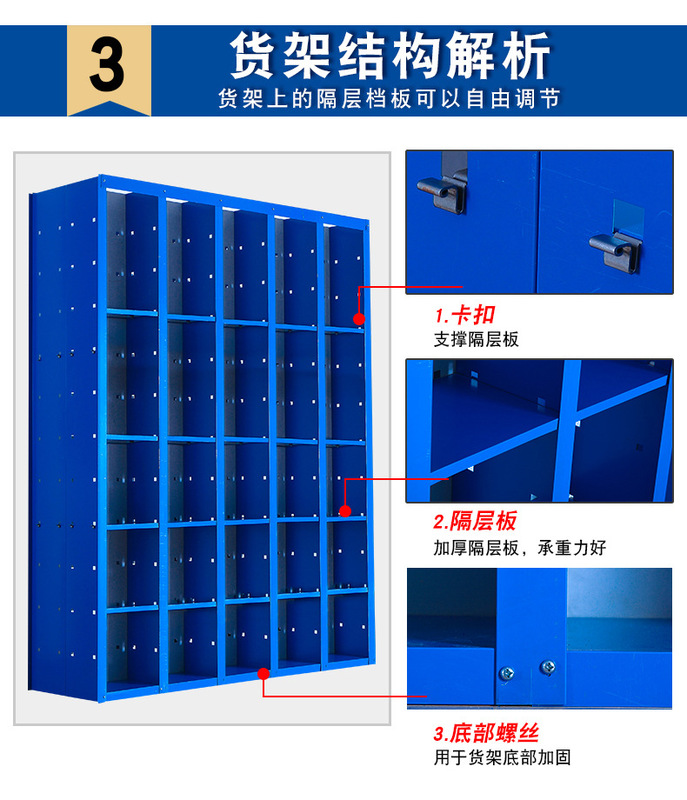 3

货架结构解析

货架上的隔层档板可以自由调节

1.卡扣
支撑隔层板

2.隔层板
加厚隔层板，承重力好

3.底部螺丝
用于货架底部加固