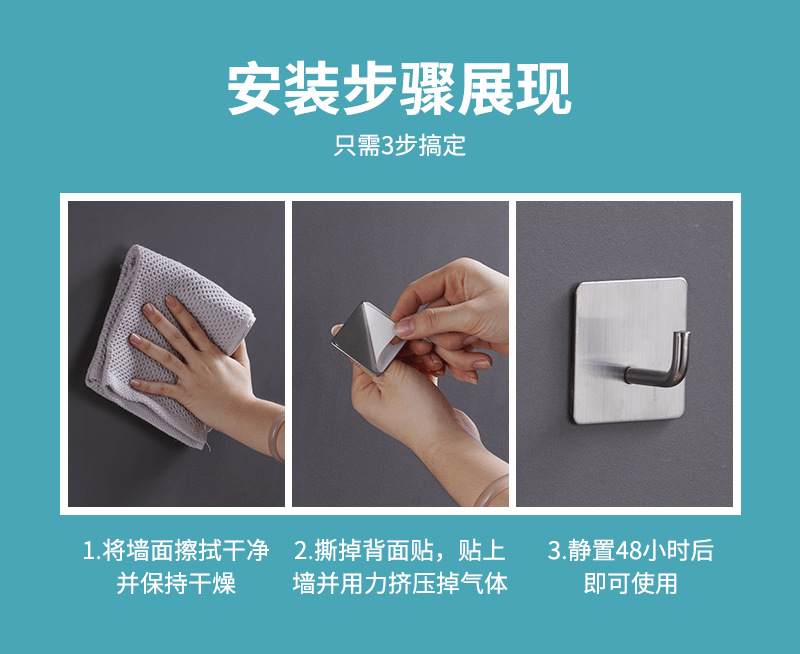 安装步骤展现

只需3步搞定

1.将墙面擦拭干净并保持干燥

2.撕掉背面贴，贴上墙并用力挤压掉气体

3.静置48小时后即可使用