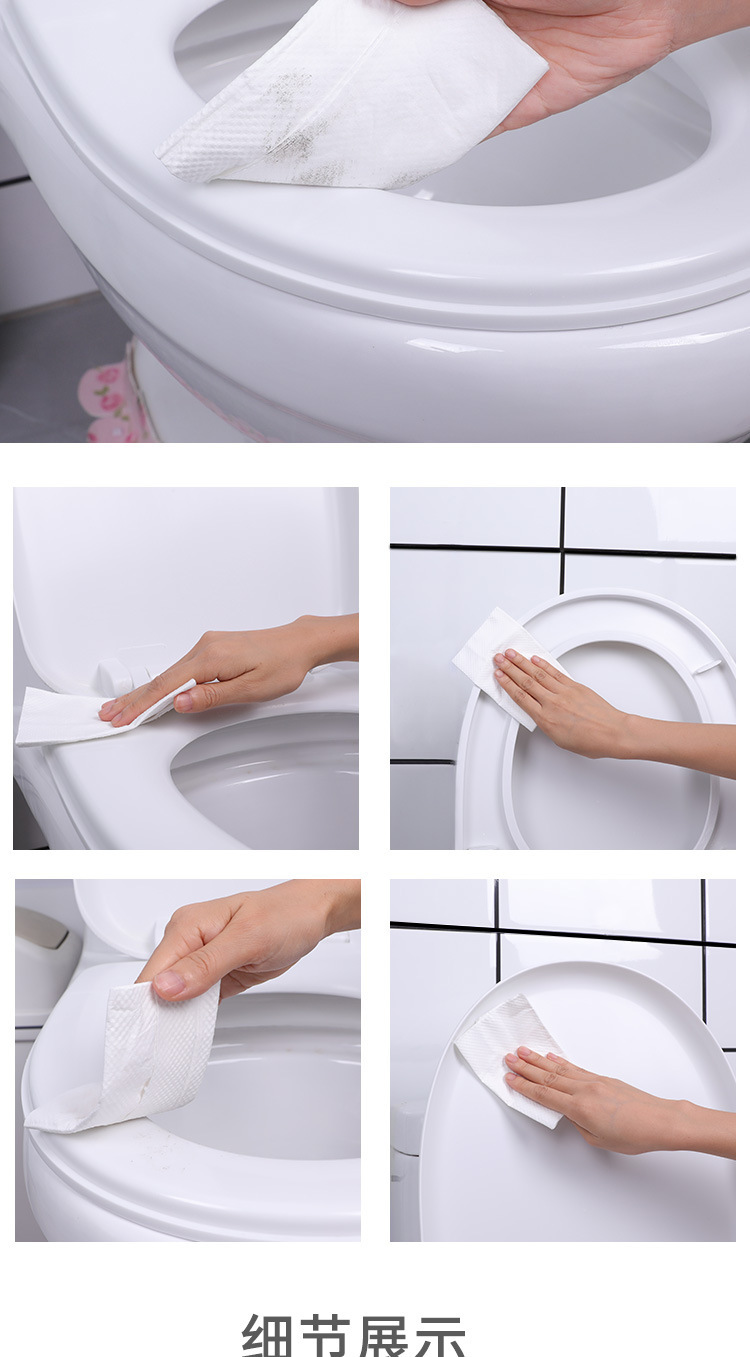 细节展示