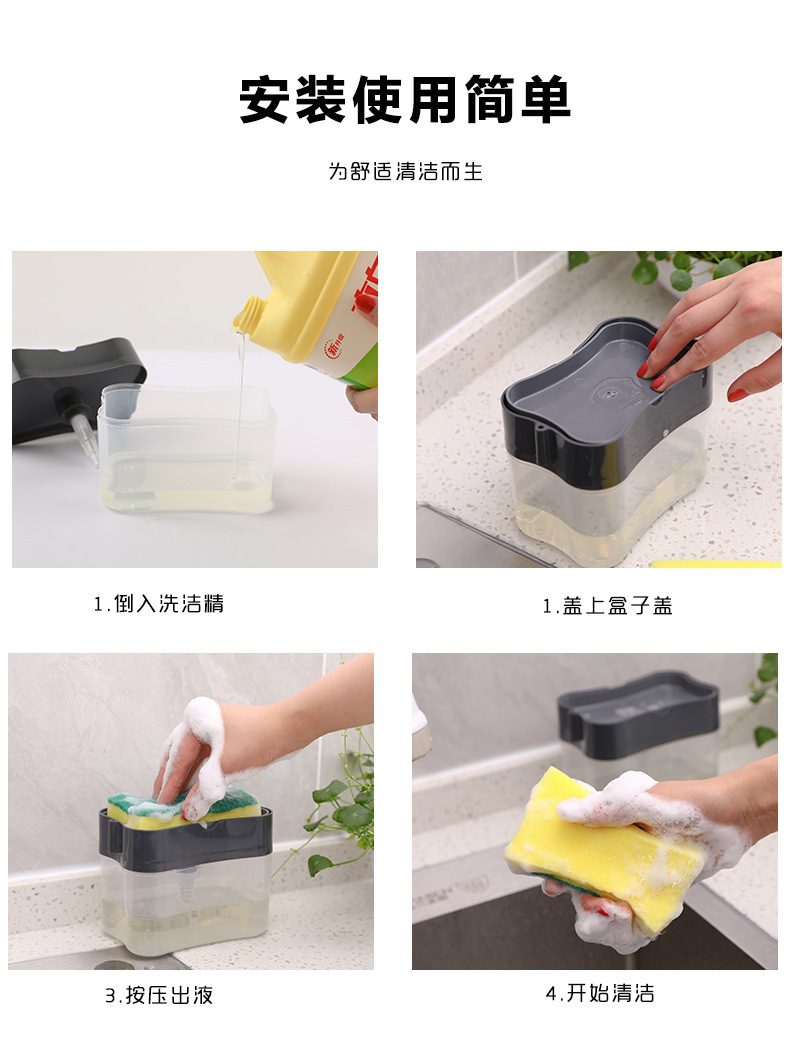 安装使用简单

为舒适清洁而生

1.倒入洗洁精

1.盖上盒子盖

3.按压出液

4.开始清洁