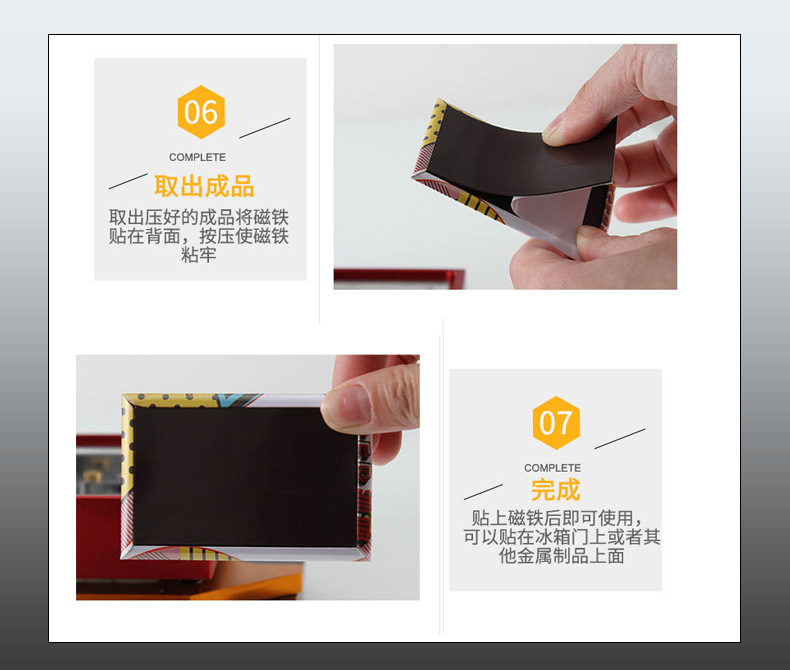 06

COMPLETE

取出成品

取出压好的成品将磁铁贴在背面，按压使磁铁粘牢

07

COMPLETE

完成

贴上磁铁后即可使用，可以贴在冰箱门上或者其他金属制品上面