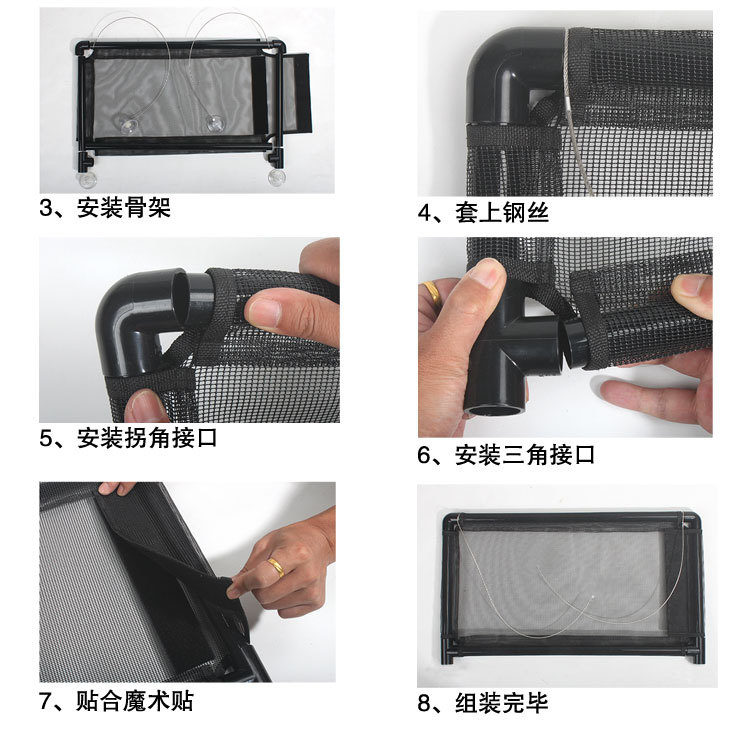 3、安装骨架

4、套上钢丝

5、安装拐角接口

6、安装三角接口

7、贴合魔术贴

8、组装完毕