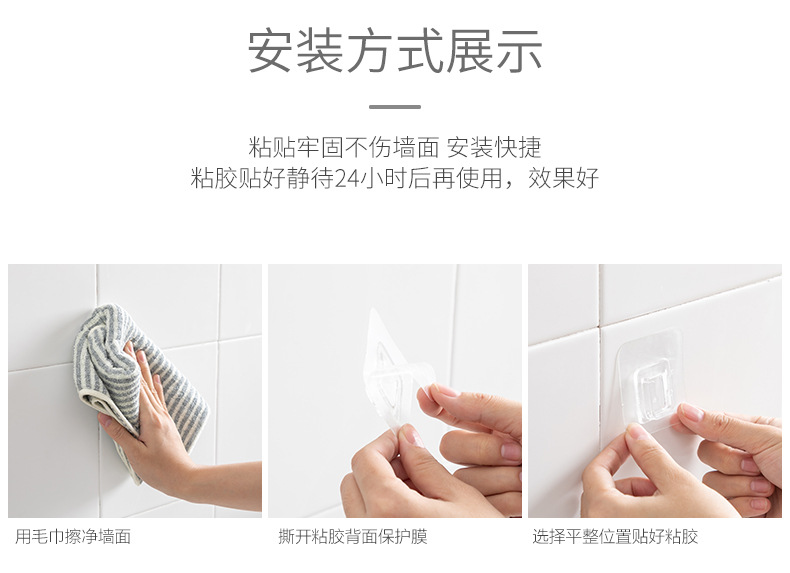 安装方式展示

粘贴牢固不伤墙面 安装快捷
粘胶贴好静待24小时后再使用，效果好

用毛巾擦净墙面

撕开粘胶背面保护膜

选择平整位置贴好粘胶